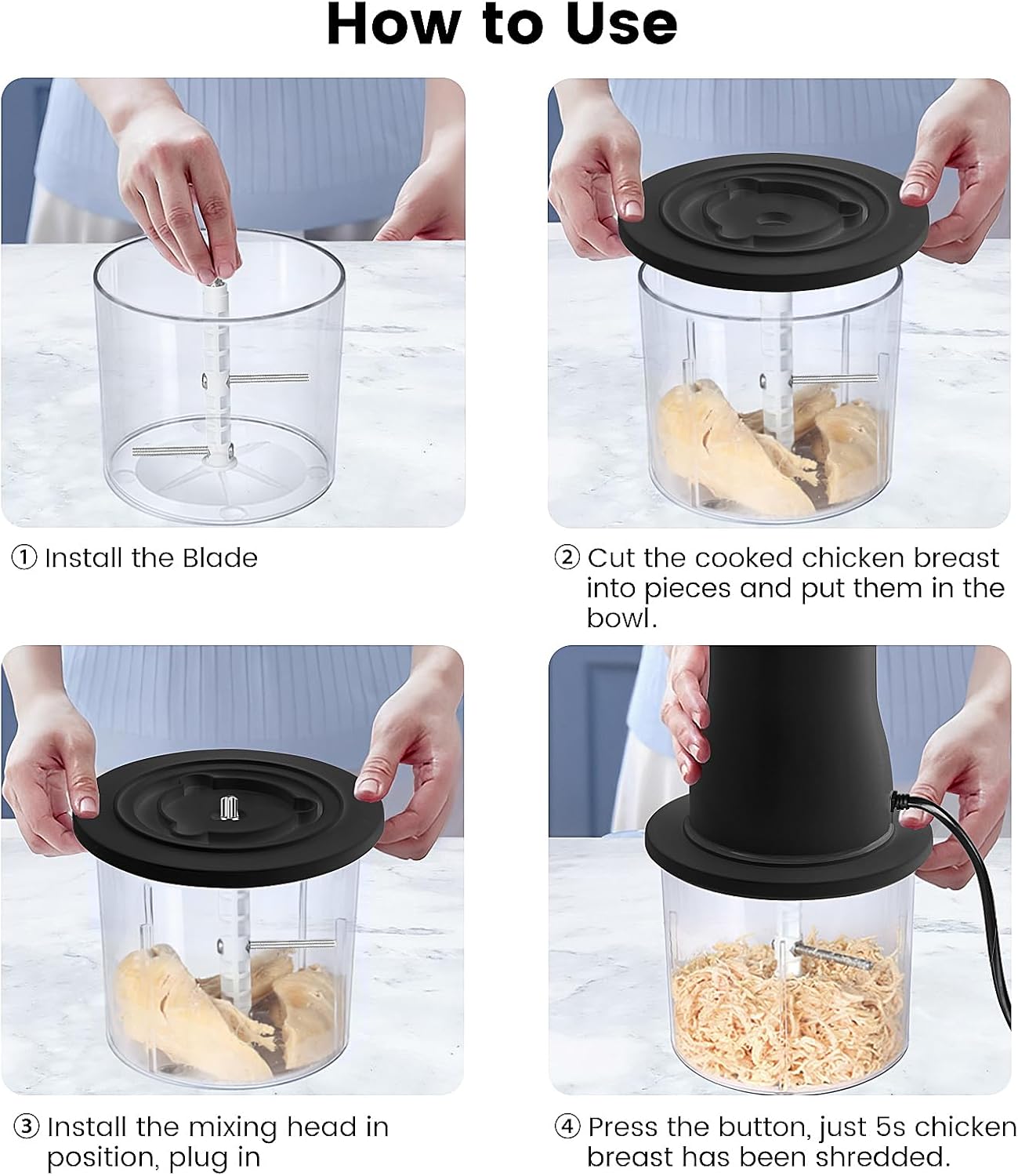 How to Use

① Install the Blade

② Cut the cooked chicken breast into pieces and put them in the bowl.

③ Install the mixing head in position, plug in

④ Press the button, just 5s chicken breast has been shredded.