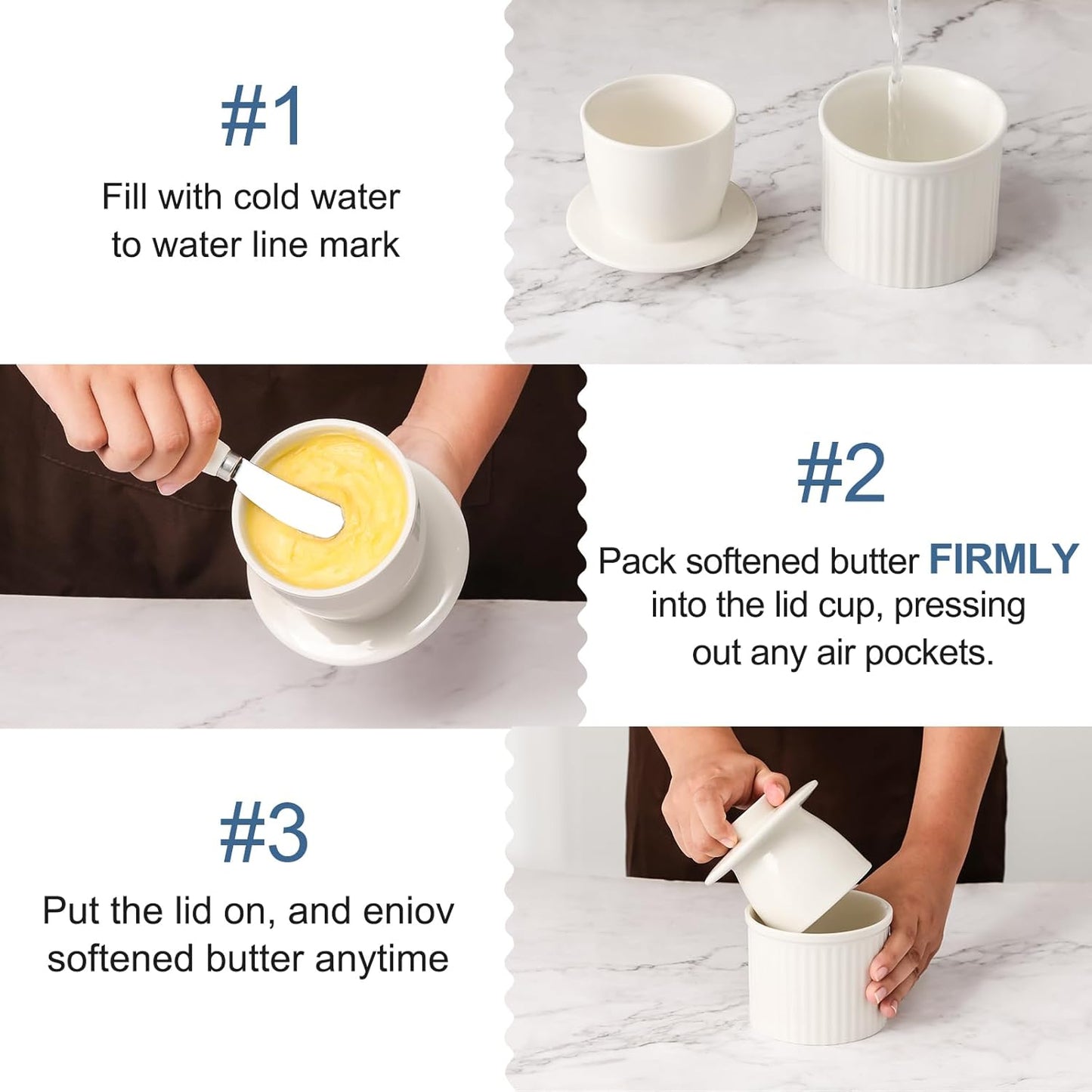 #1

Fill with cold water to water line mark

#2

Pack softened butter FIRMLY into the lid cup, pressing out any air pockets.

#3

Put the lid on, and eniov softened butter anytime