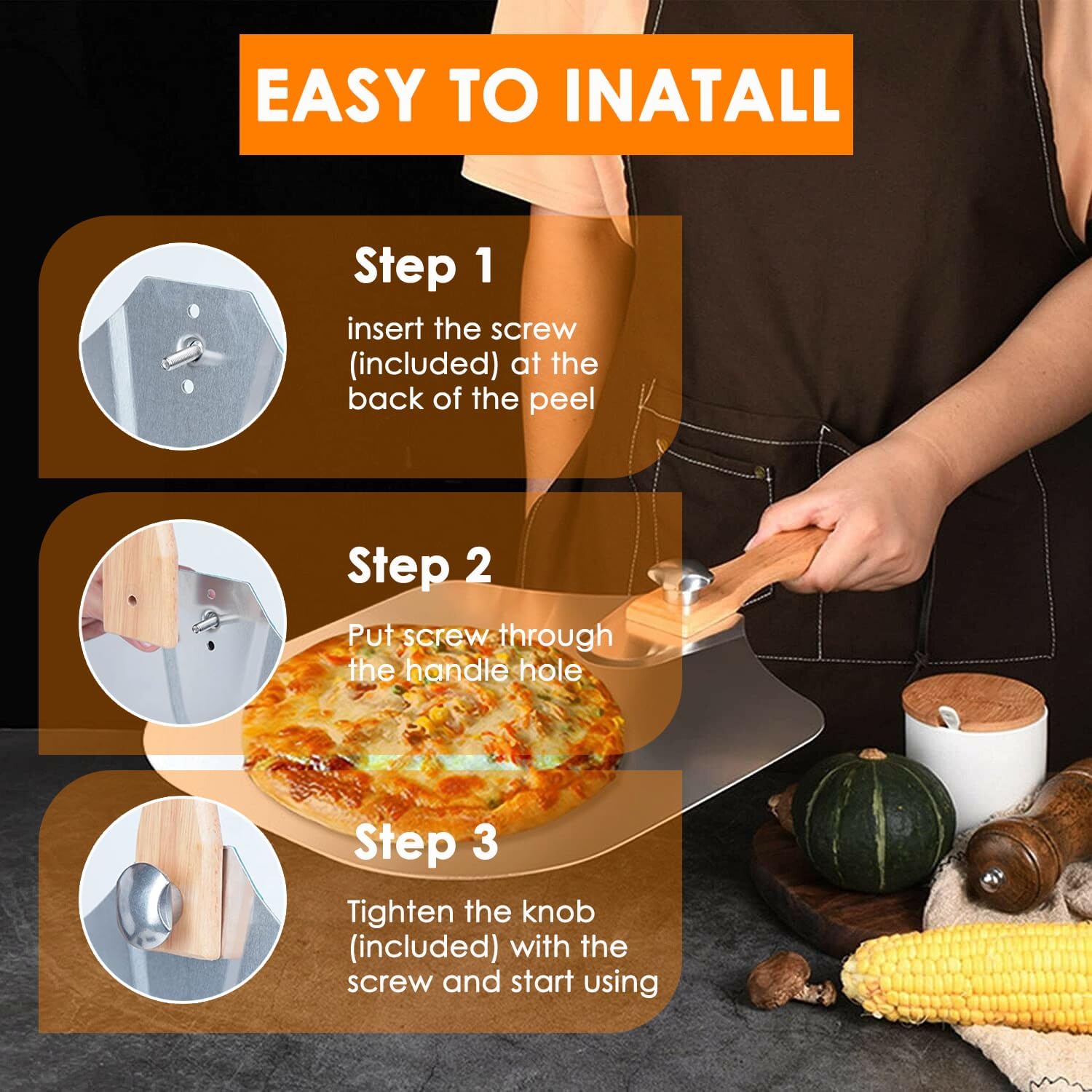 EASY TO INATALL

Step 1

insert the screw (included) at the back of the peel

Step 2

Put screw through the handle hole

Step 3

Tighten the knob (included) with the screw and start using