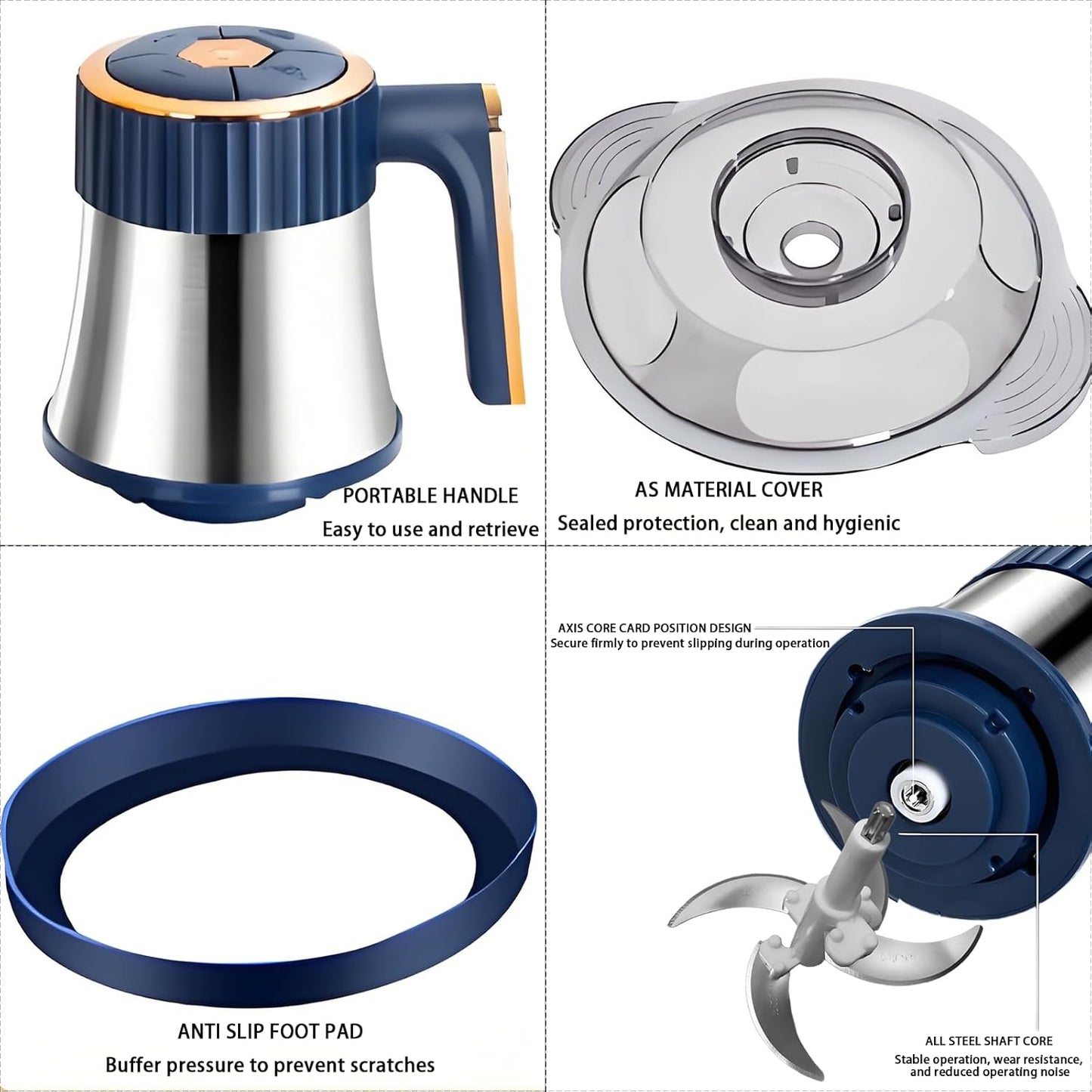 PORTABLE HANDLE
Easy to use and retrieve

AS MATERIAL COVER
Sealed protection, clean and hygienic

ANTI SLIP FOOT PAD
Buffer pressure to prevent scratches

AXIS CORE CARD POSITION DESIGN
Secure firmly to prevent slipping during operation

ALL STEEL SHAFT CORE
Stable operation, wear resistance, and reduced operating noise