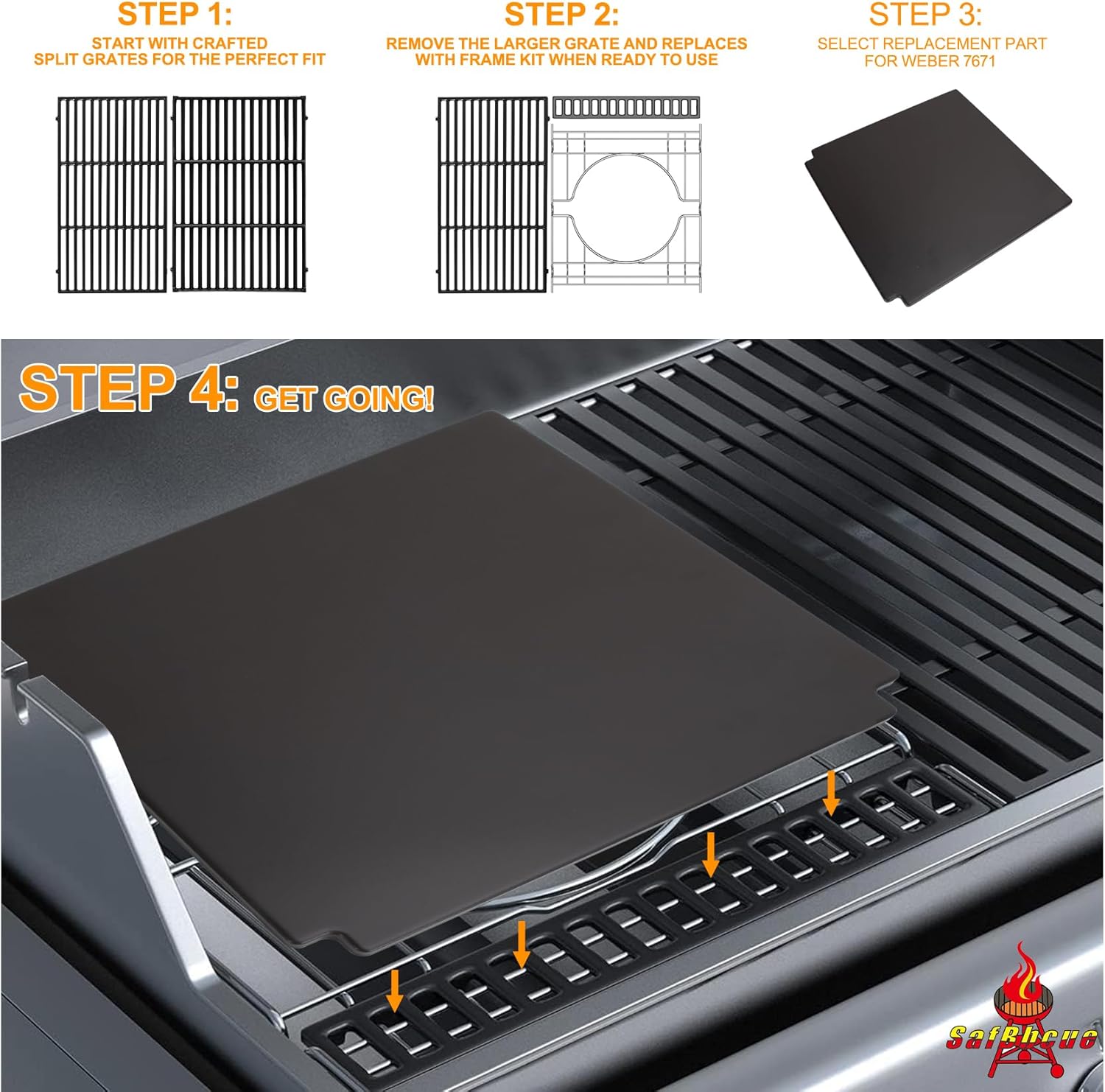 STEP 1:
START WITH CRAFTED SPLIT GRATES FOR THE PERFECT FIT

STEP 2:
REMOVE THE LARGER GRATE AND REPLACES WITH FRAME KIT WHEN READY TO USE

STEP 3:
SELECT REPLACEMENT PART FOR WEBER 7671

STEP 4: GET GOING!

SafBbcue