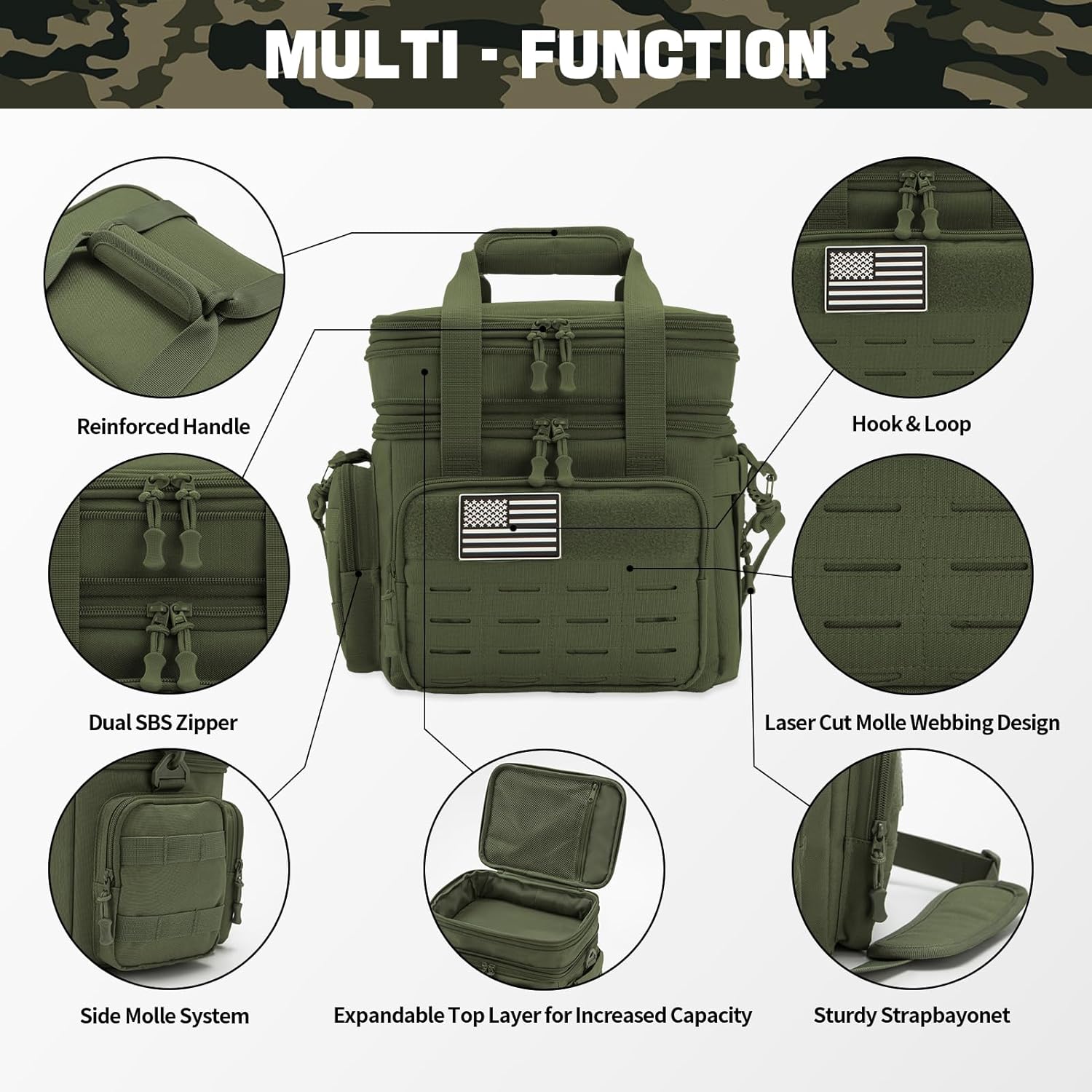 MULTI - FUNCTION

Reinforced Handle

Hook & Loop

Dual SBS Zipper

Laser Cut Molle Webbing Design

Side Molle System

Expandable Top Layer for Increased Capacity

Sturdy Strapbayonet