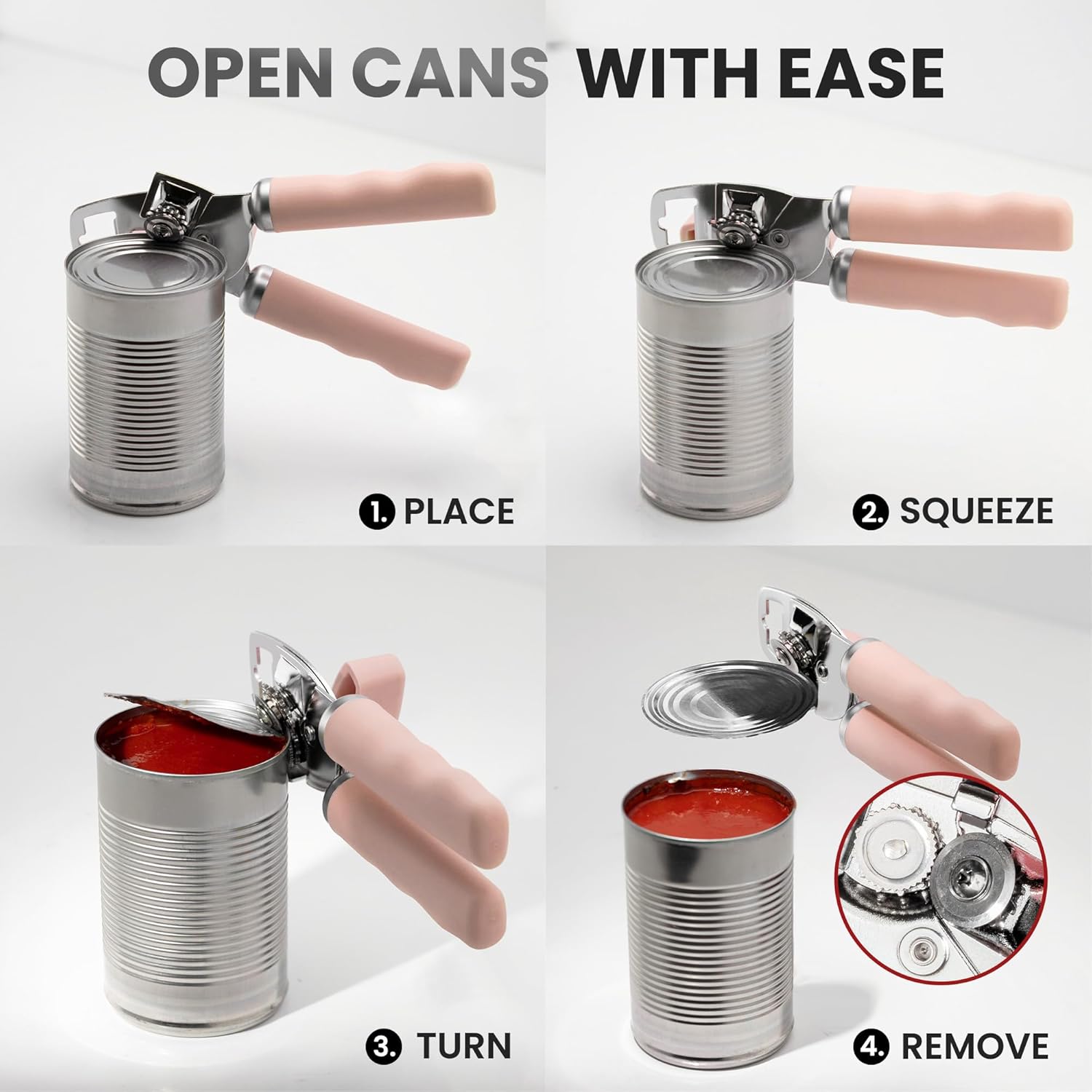 OPEN CANS WITH EASE

1. PLACE

2. SQUEEZE

3. TURN

4. REMOVE