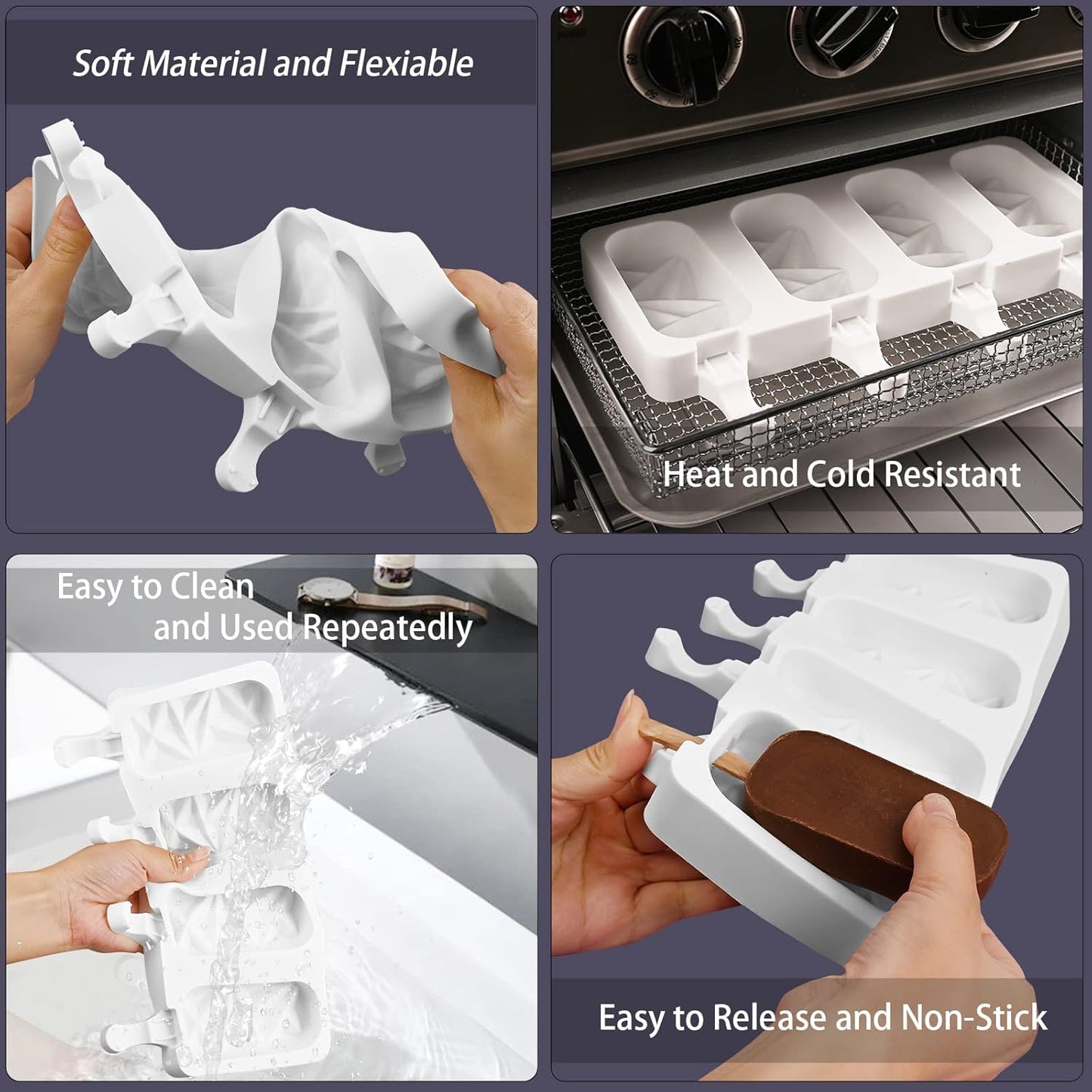 Soft Material and Flexiable

Heat and Cold Resistant

Easy to Clean and Used Repeatedly

Easy to Release and Non-Stick