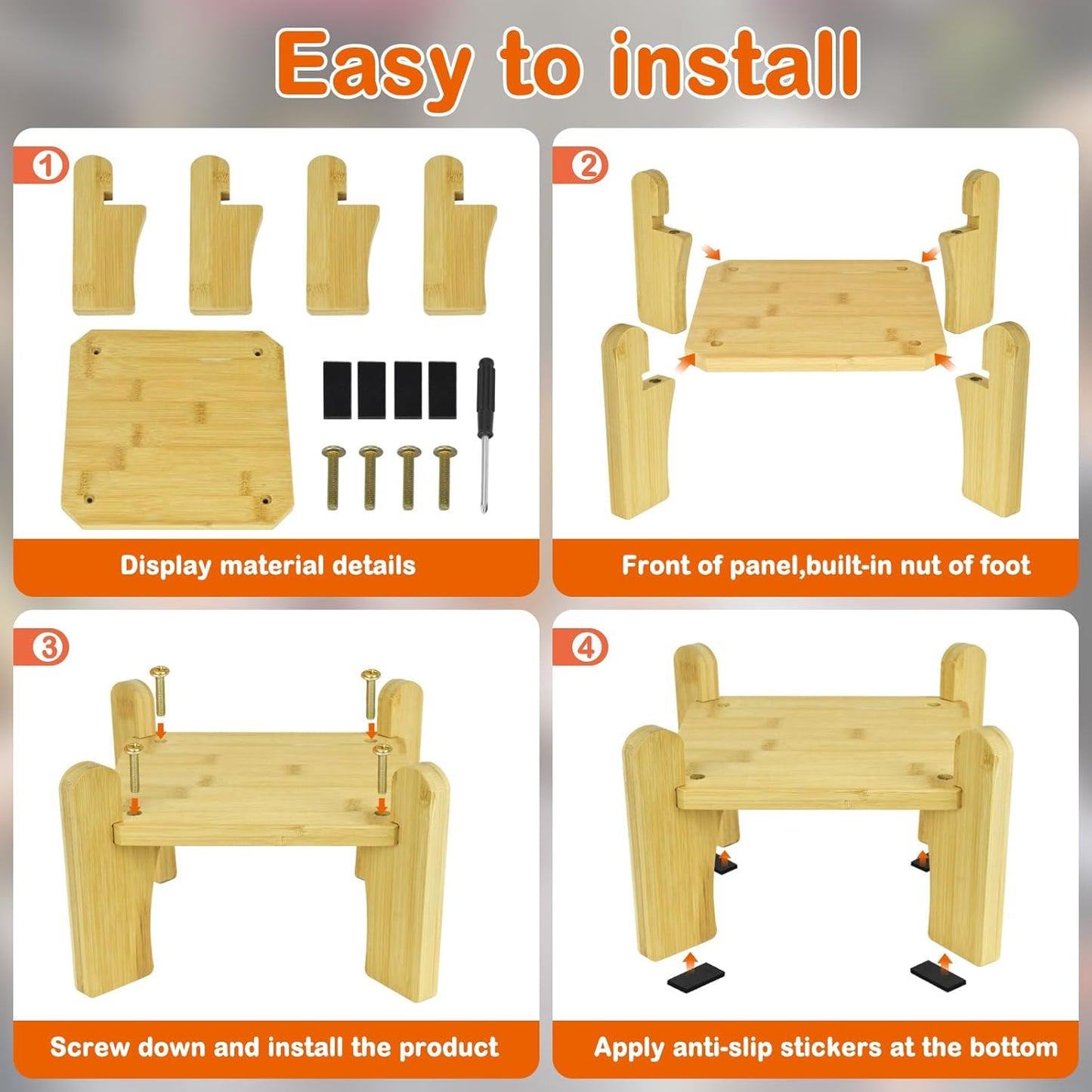 Easy to install

1

Display material details

2

Front of panel,built-in nut of foot

3

Screw down and install the product

4

Apply anti-slip stickers at the bottom