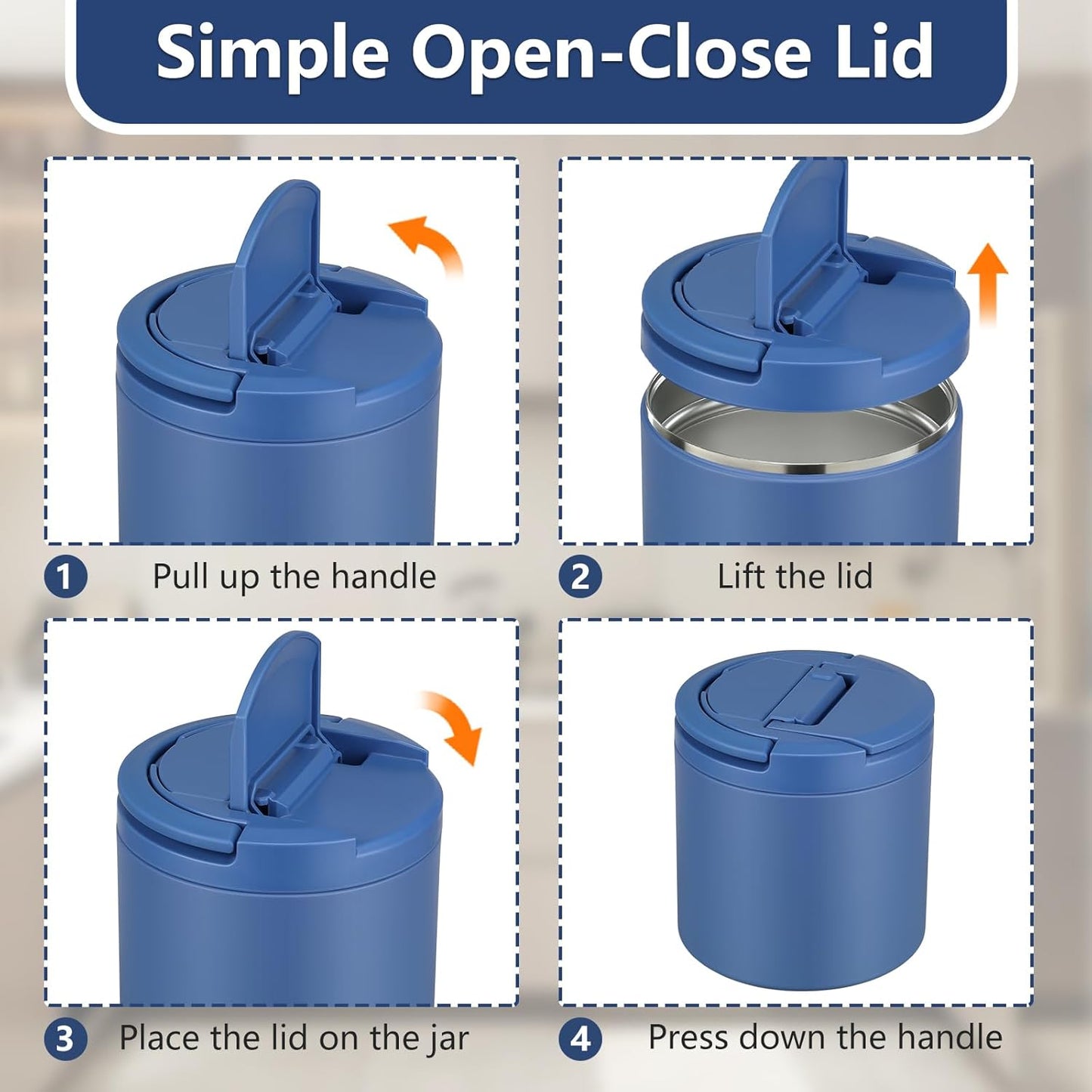 Simple Open-Close Lid

1 Pull up the handle

2 Lift the lid

3 Place the lid on the jar

4 Press down the handle