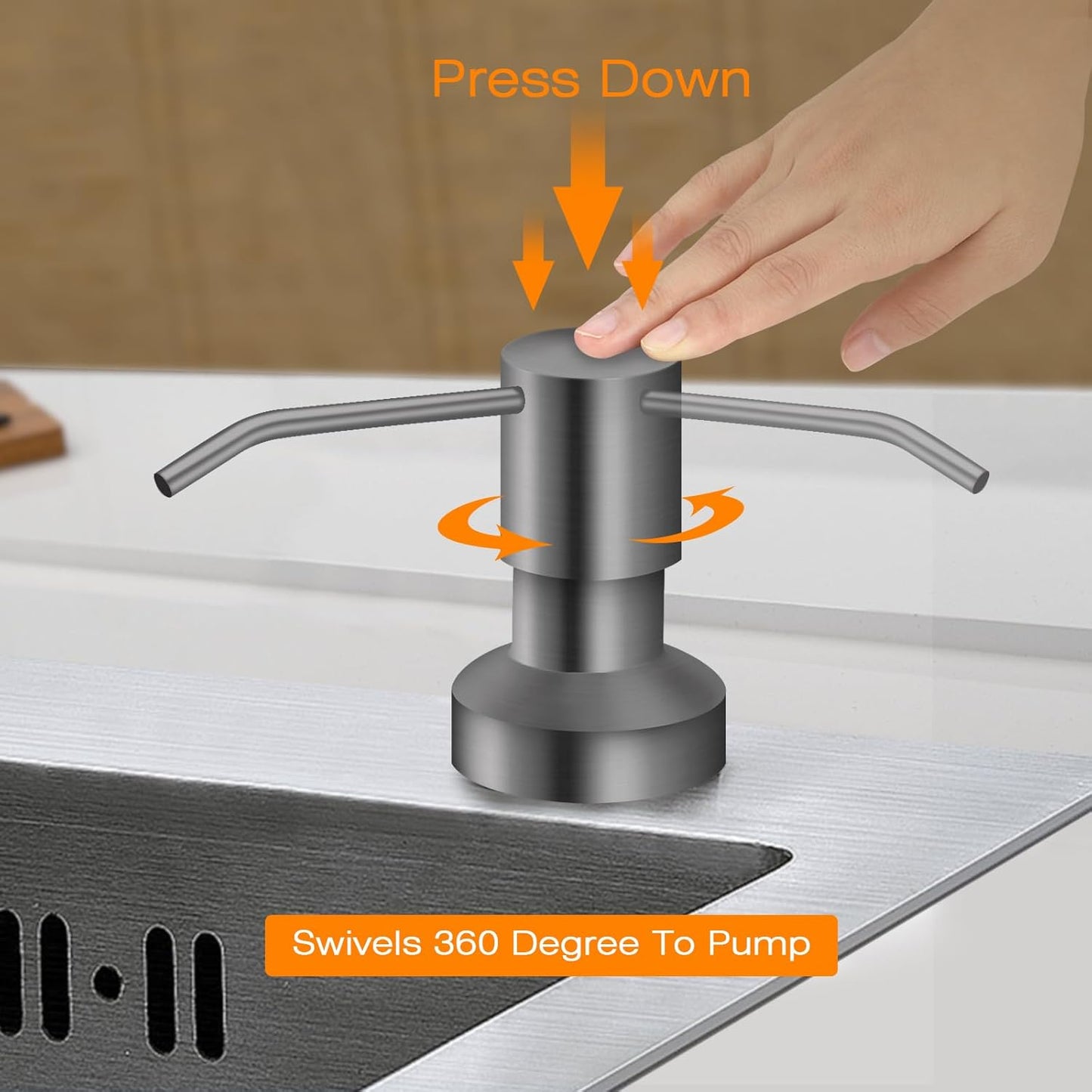 Press Down

Swivels 360 Degree To Pump