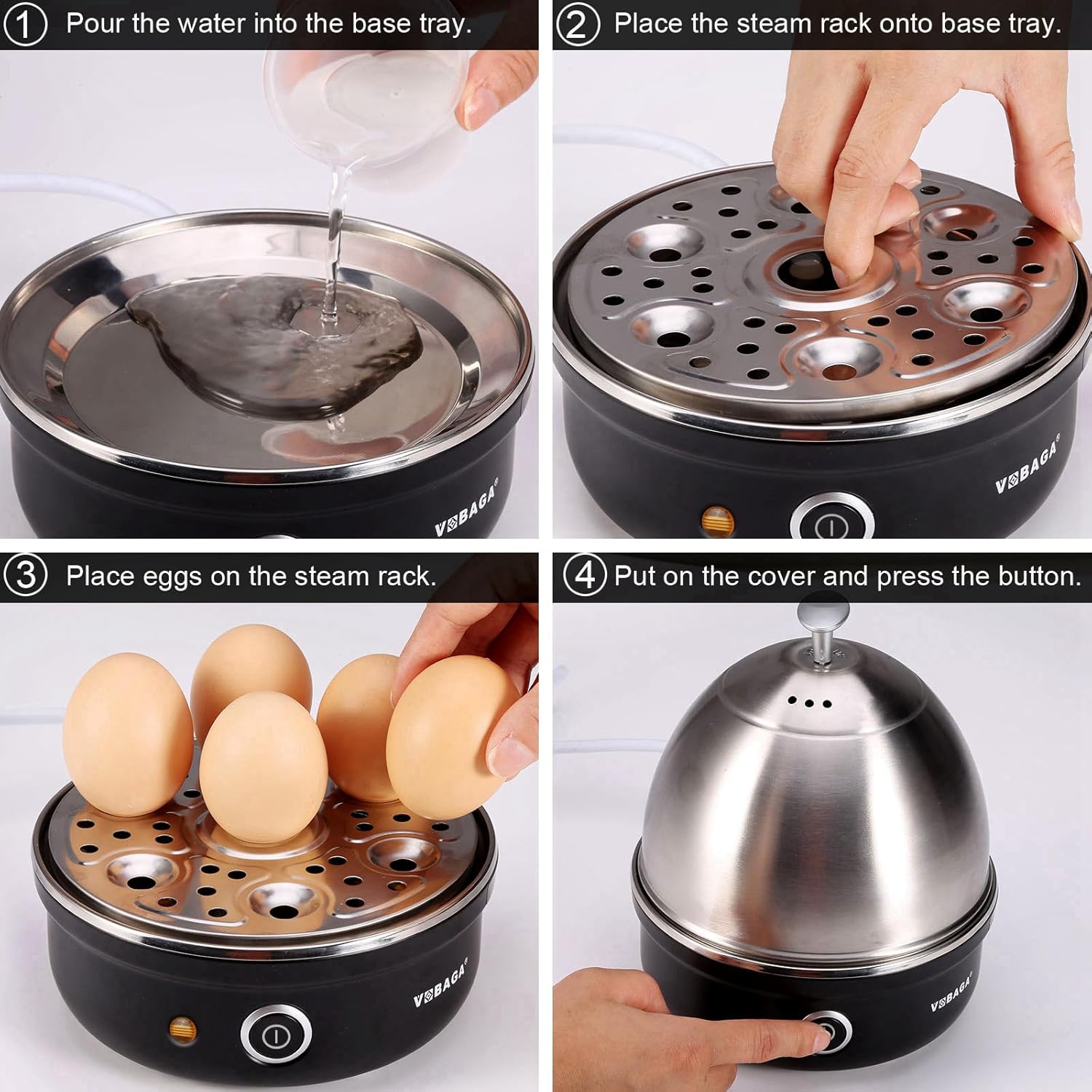 1 Pour the water into the base tray.

VOBAGA®

2 Place the steam rack onto base tray.

VOBAGA®

3 Place eggs on the steam rack.

VOBAGA®

4 Put on the cover and press the button.

VOBAGA®