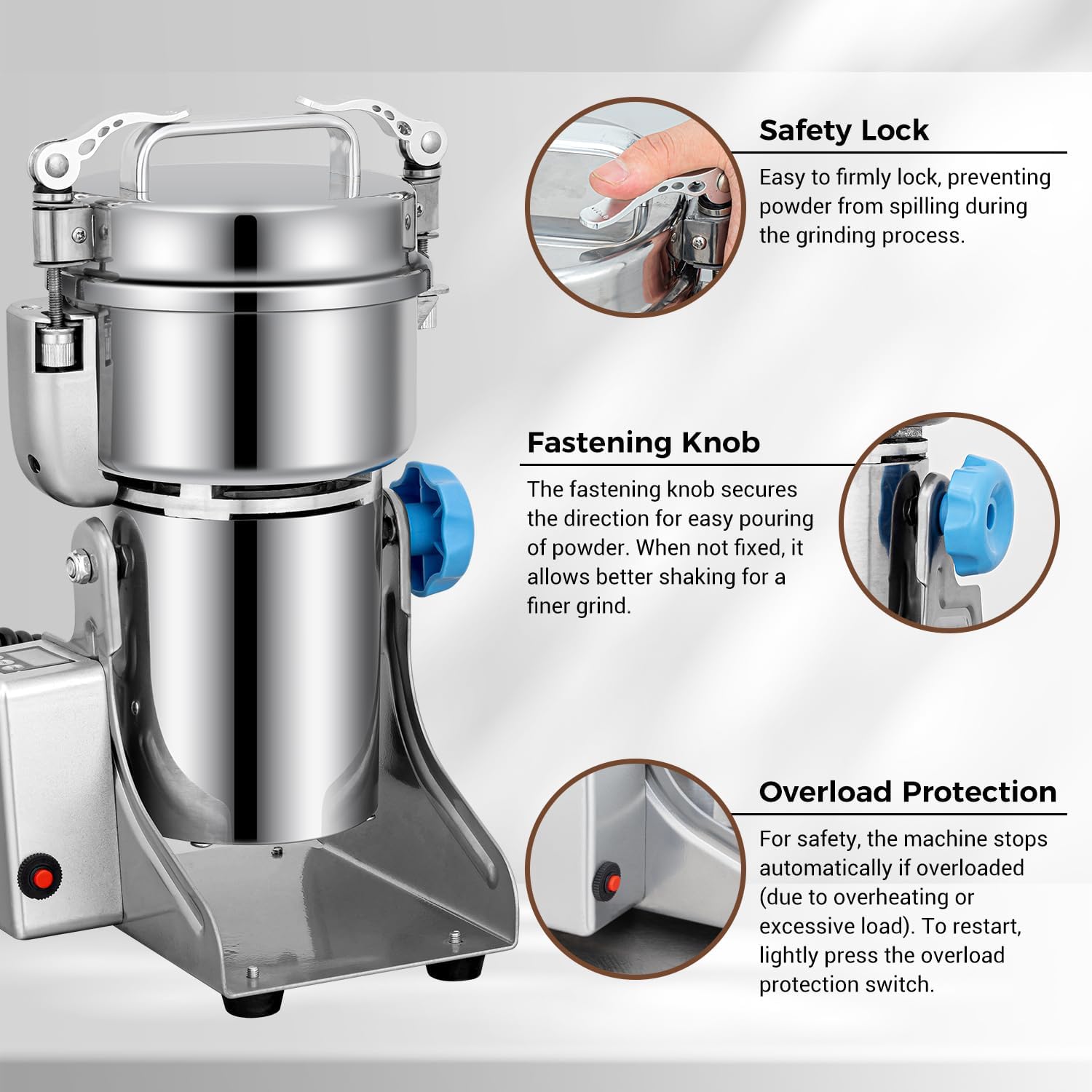 Safety Lock

Easy to firmly lock, preventing powder from spilling during the grinding process.

Fastening Knob

The fastening knob secures the direction for easy pouring of powder. When not fixed, it allows better shaking for a finer grind.

Overload Protection

For safety, the machine stops automatically if overloaded (due to overheating or excessive load). To restart, lightly press the overload protection switch.