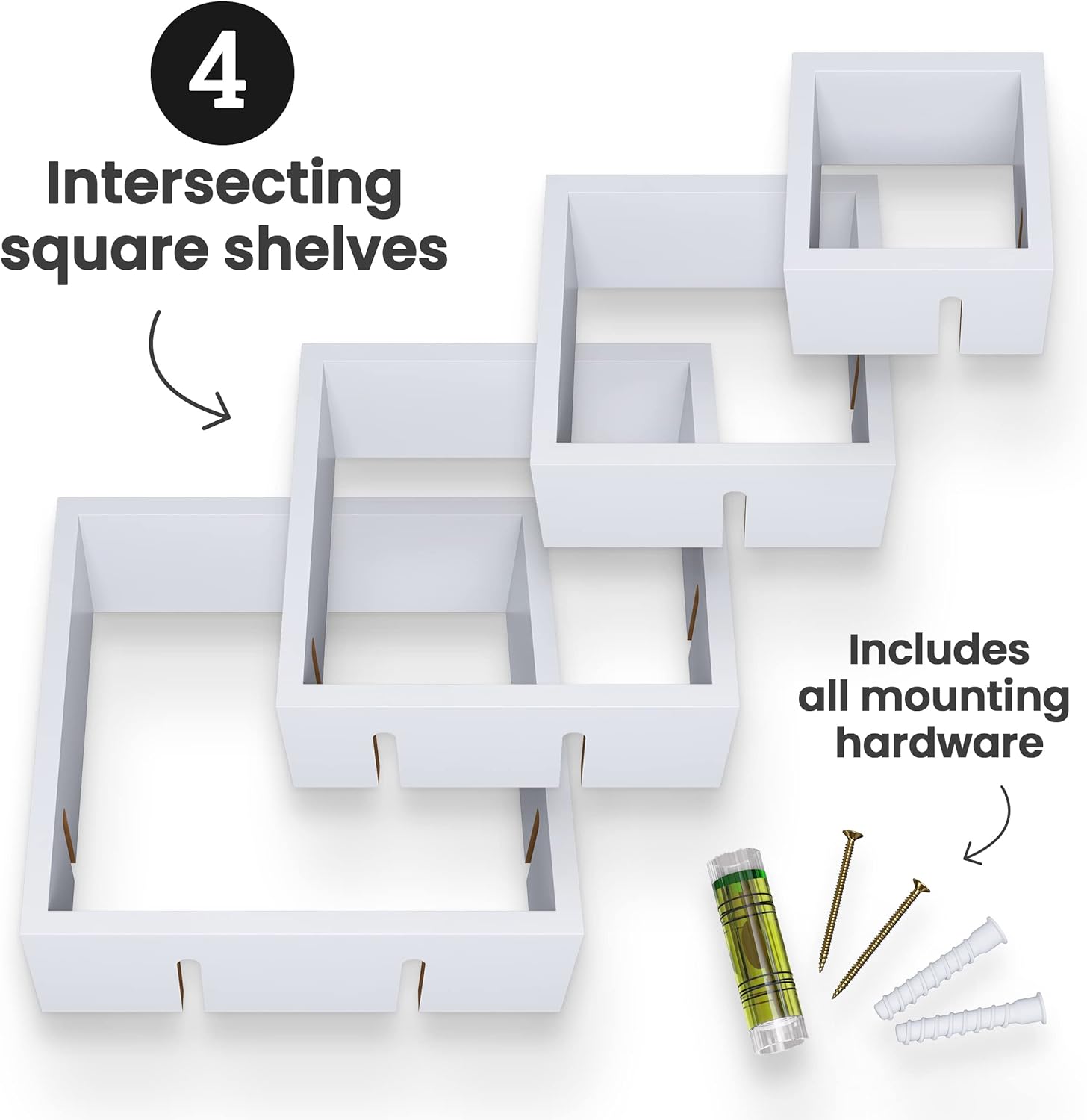 4

Intersecting square shelves

Includes all mounting hardware