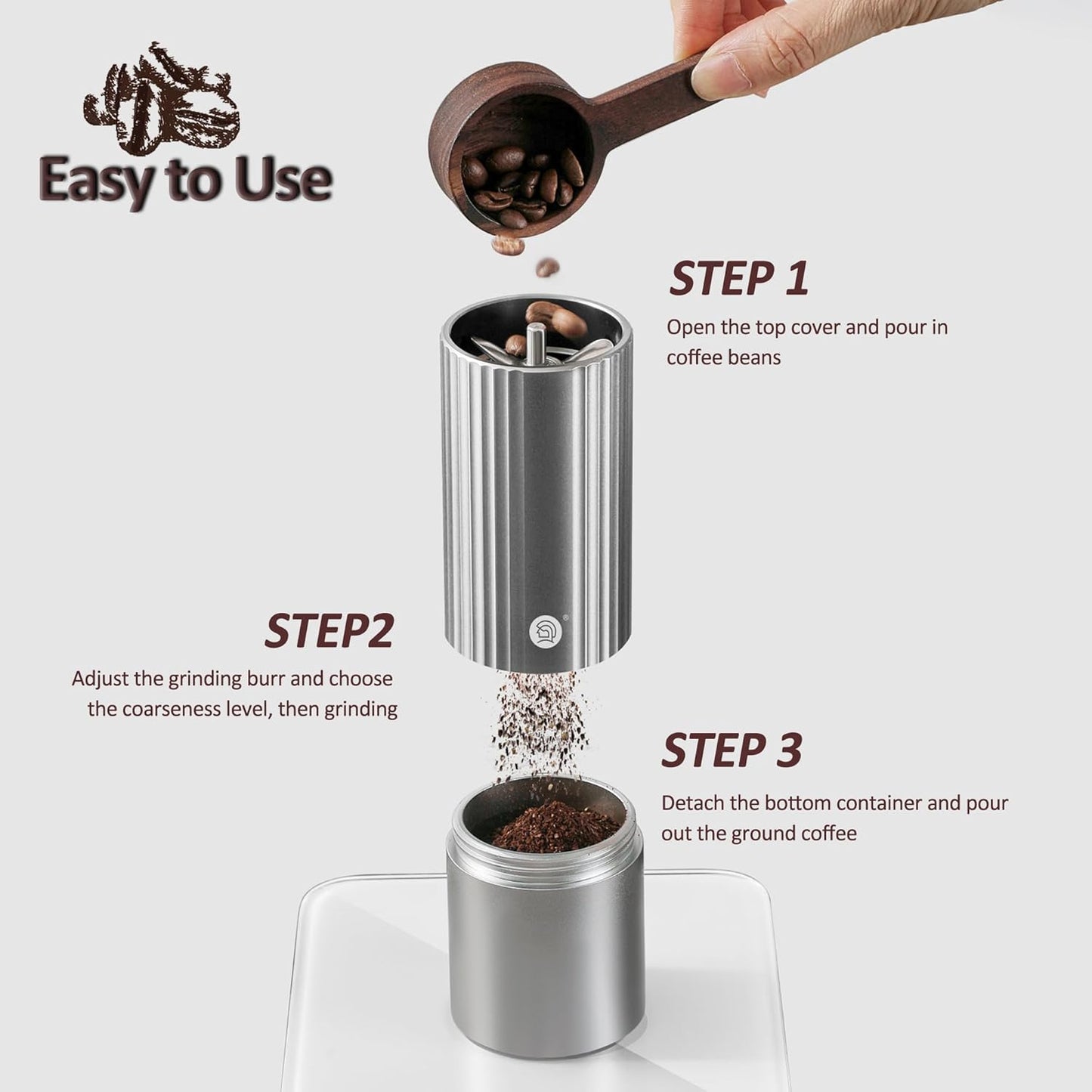 Easy to Use

STEP 1
Open the top cover and pour in coffee beans

STEP2
Adjust the grinding burr and choose the coarseness level, then grinding

STEP 3
Detach the bottom container and pour out the ground coffee