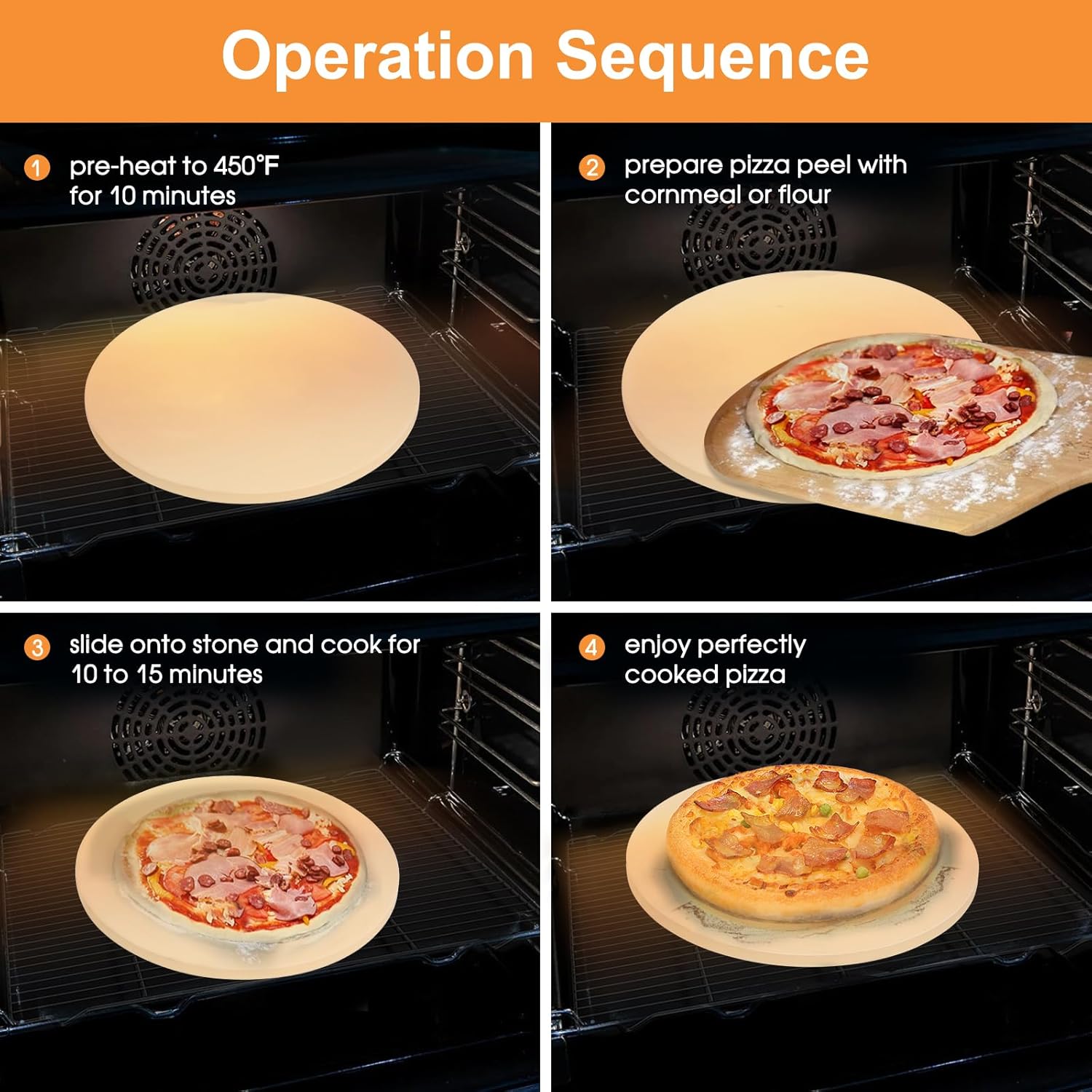 Operation Sequence

1 pre-heat to 450°F for 10 minutes

2 prepare pizza peel with cornmeal or flour

3 slide onto stone and cook for 10 to 15 minutes

4 enjoy perfectly cooked pizza