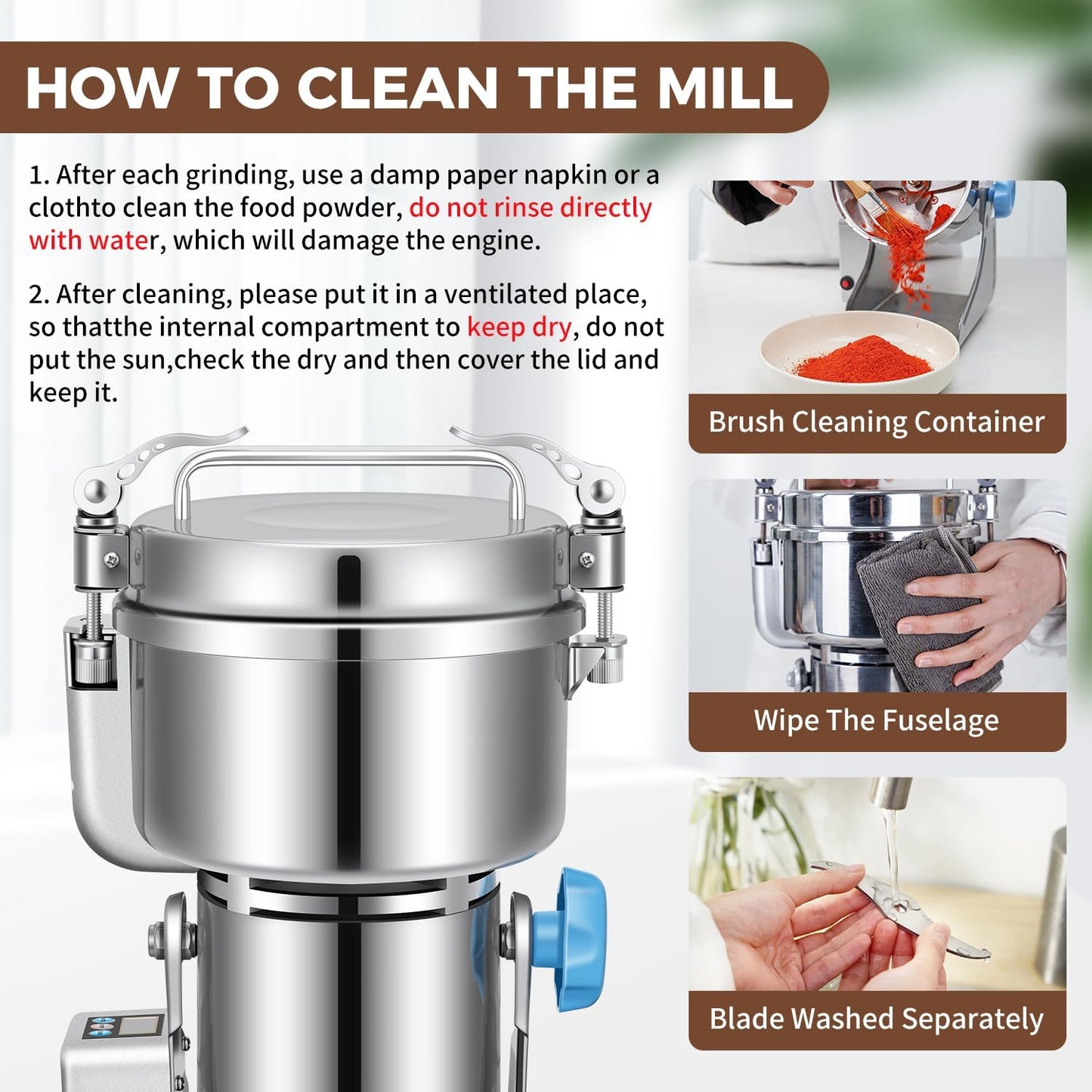 HOW TO CLEAN THE MILL

1. After each grinding, use a damp paper napkin or a clothto clean the food powder, do not rinse directly with water, which will damage the engine.

2. After cleaning, please put it in a ventilated place, so thatthe internal compartment to keep dry, do not put the sun,check the dry and then cover the lid and keep it.

Brush Cleaning Container

Wipe The Fuselage

Blade Washed Separately