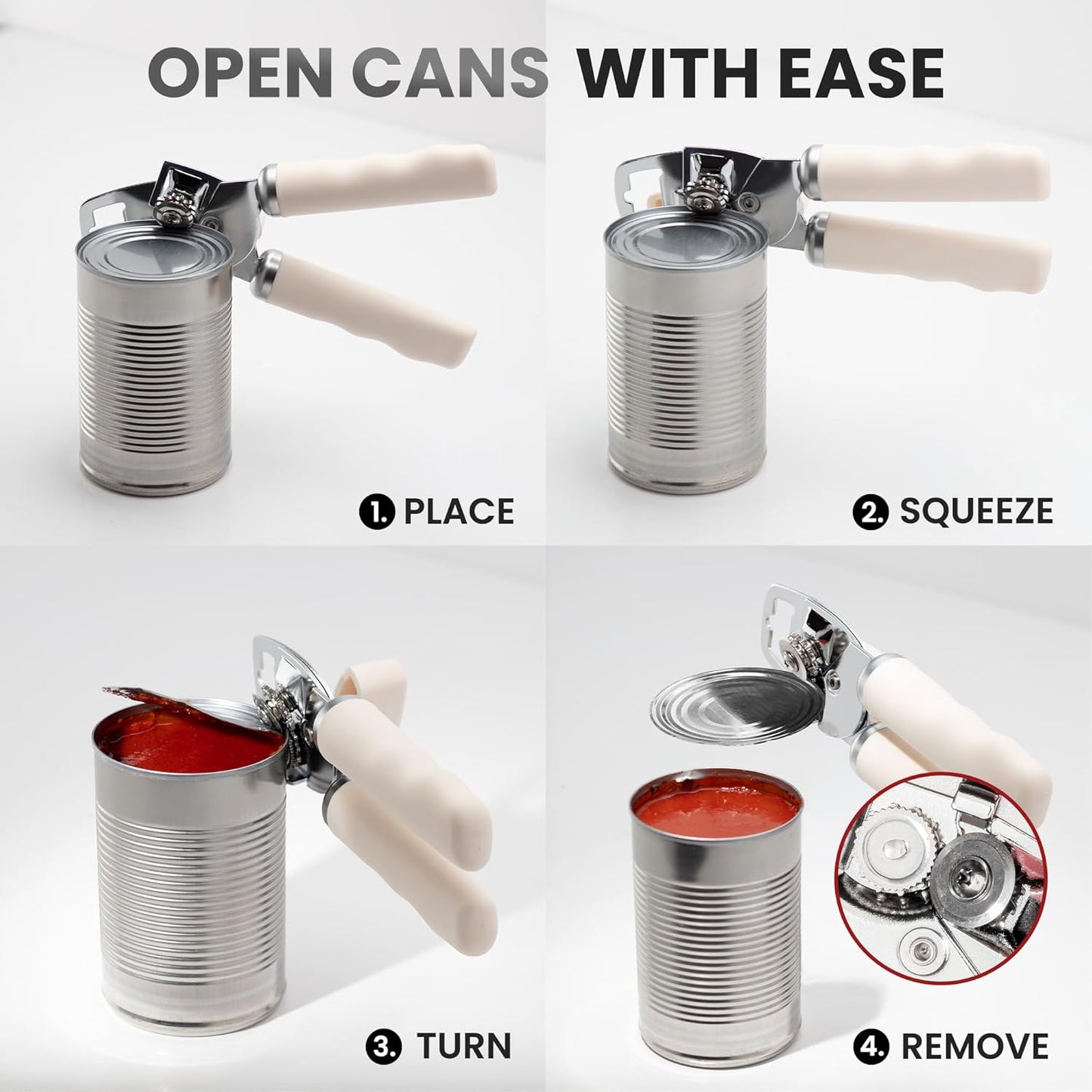 OPEN CANS WITH EASE

1. PLACE

2. SQUEEZE

3. TURN

4. REMOVE