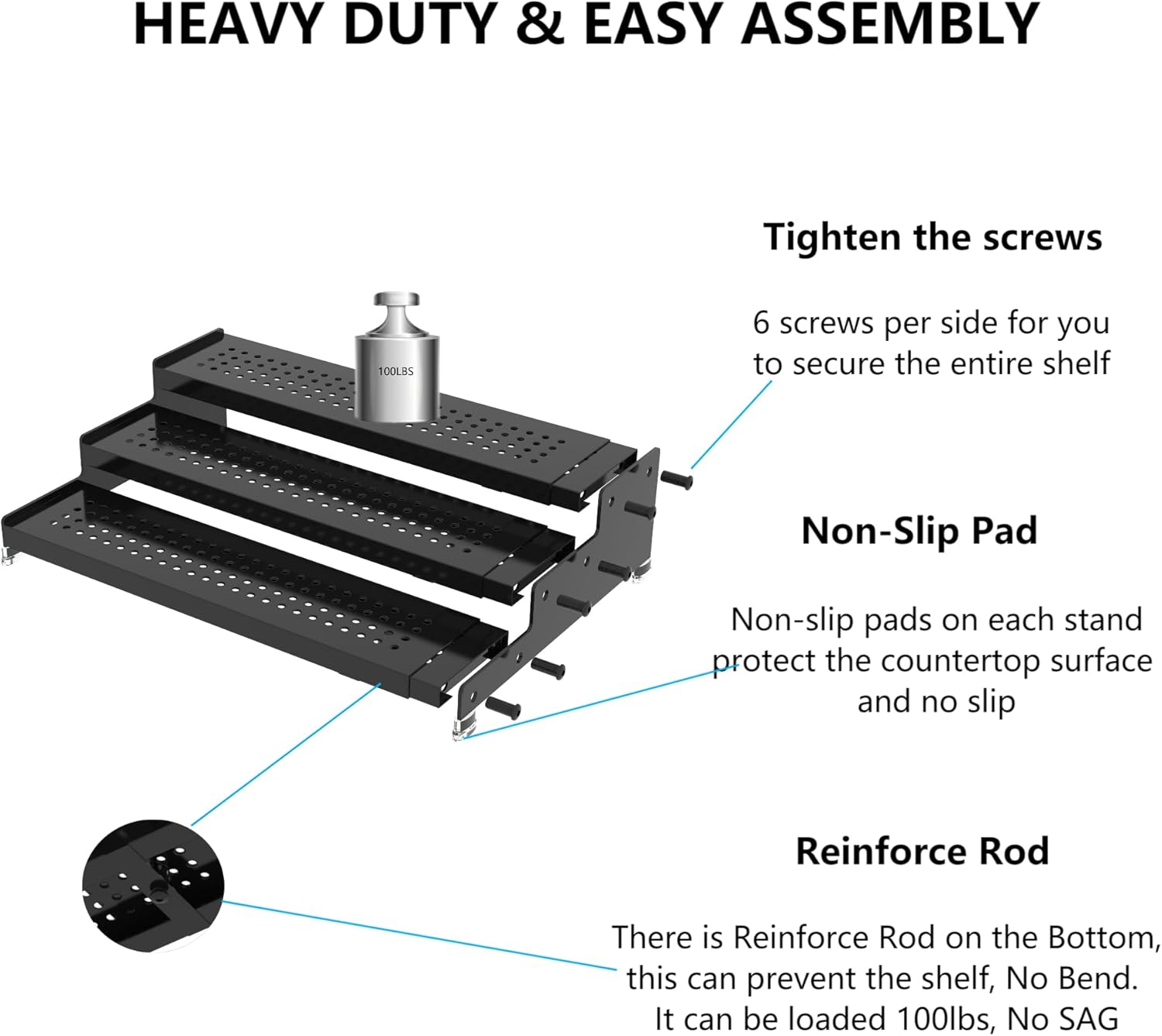 HEAVY DUTY & EASY ASSEMBLY

100LBS

Tighten the screws

6 screws per side for you to secure the entire shelf

Non-Slip Pad

Non-slip pads on each stand protect the countertop surface and no slip

Reinforce Rod

There is Reinforce Rod on the Bottom, this can prevent the shelf, No Bend. It can be loaded 100lbs, No SAG