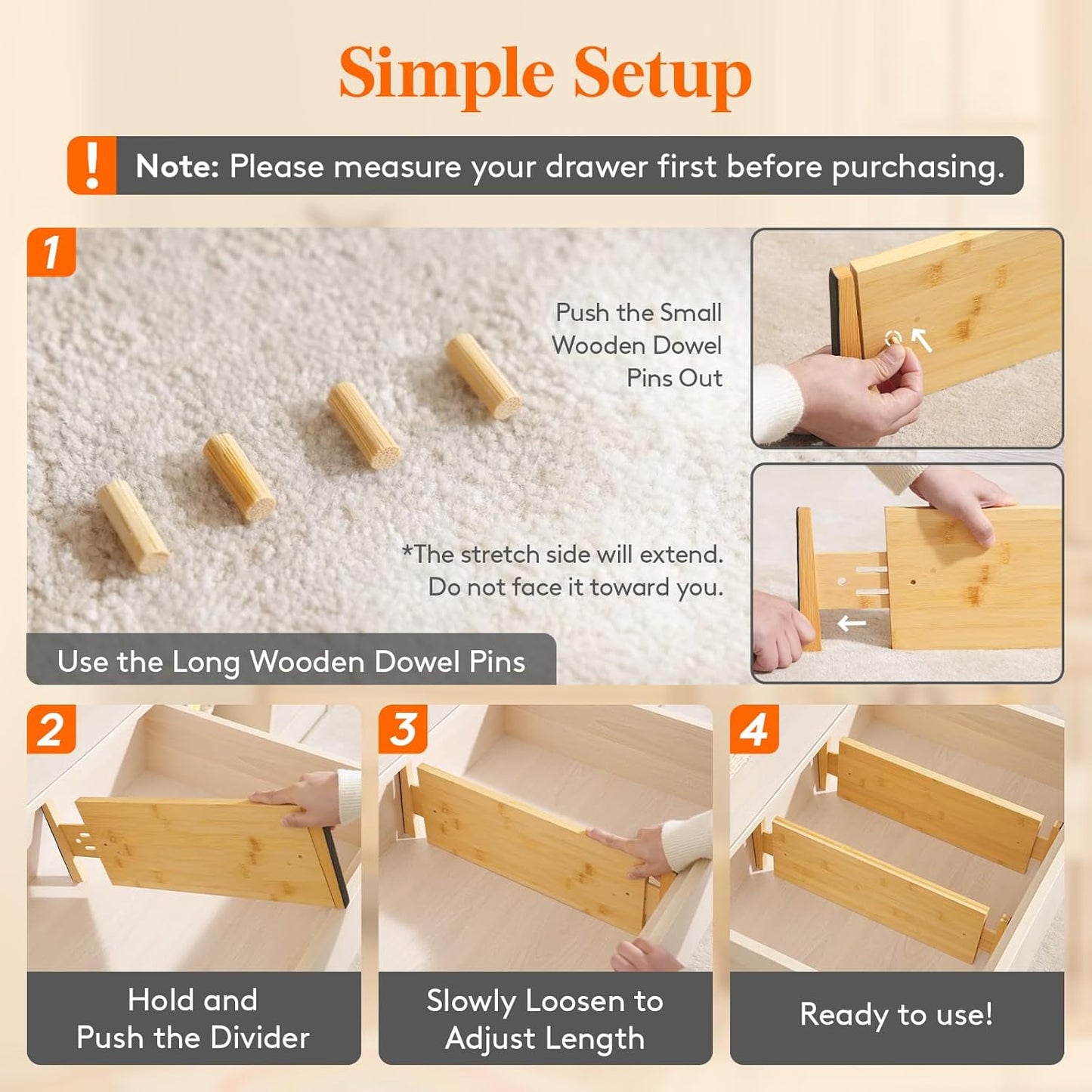 Simple Setup

! Note: Please measure your drawer first before purchasing.

1

Push the Small Wooden Dowel Pins Out

*The stretch side will extend. Do not face it toward you.

Use the Long Wooden Dowel Pins

2

Hold and Push the Divider

3

Slowly Loosen to Adjust Length

4

Ready to use!