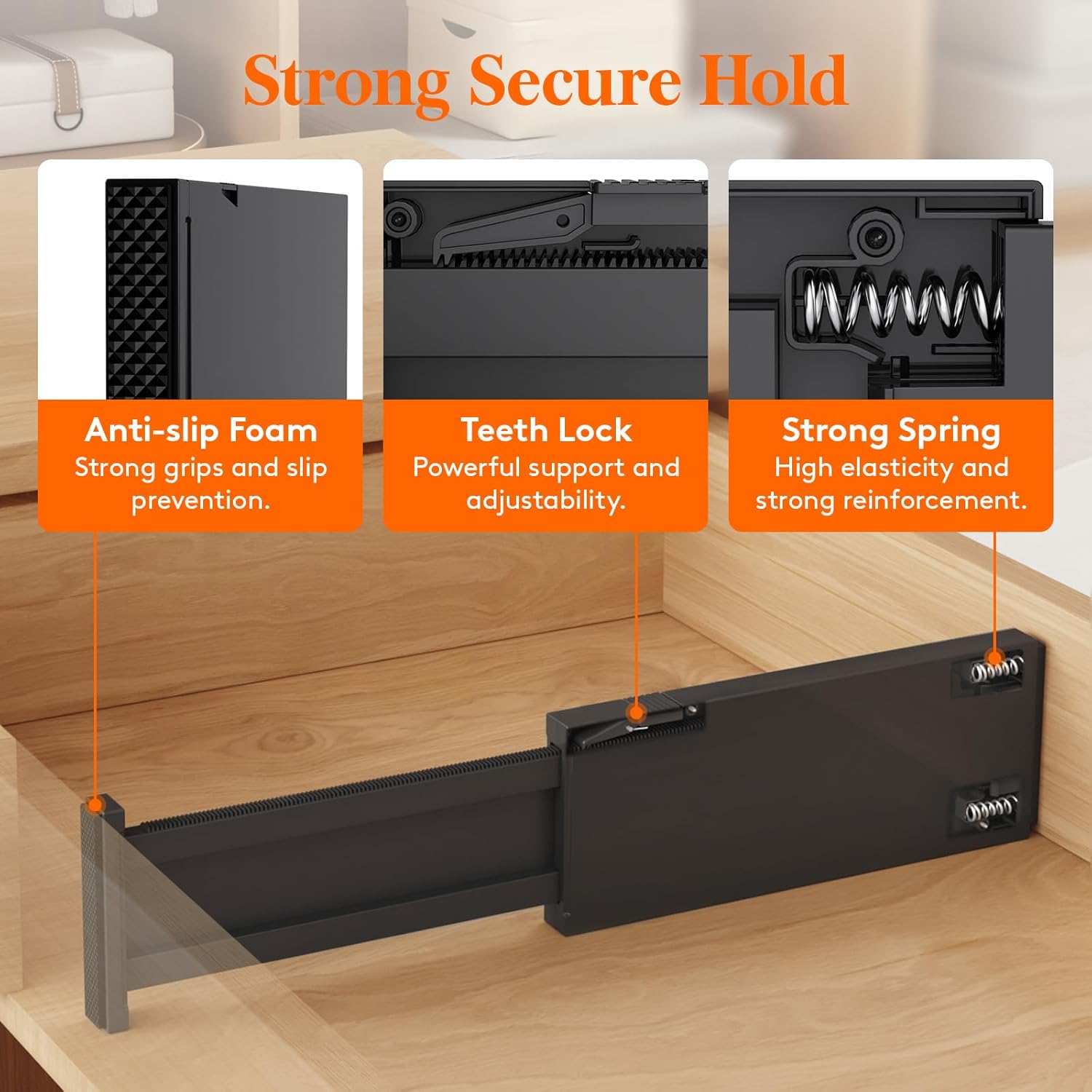 Strong Secure Hold

Anti-slip Foam
Strong grips and slip prevention.

Teeth Lock
Powerful support and adjustability.

Strong Spring
High elasticity and strong reinforcement.