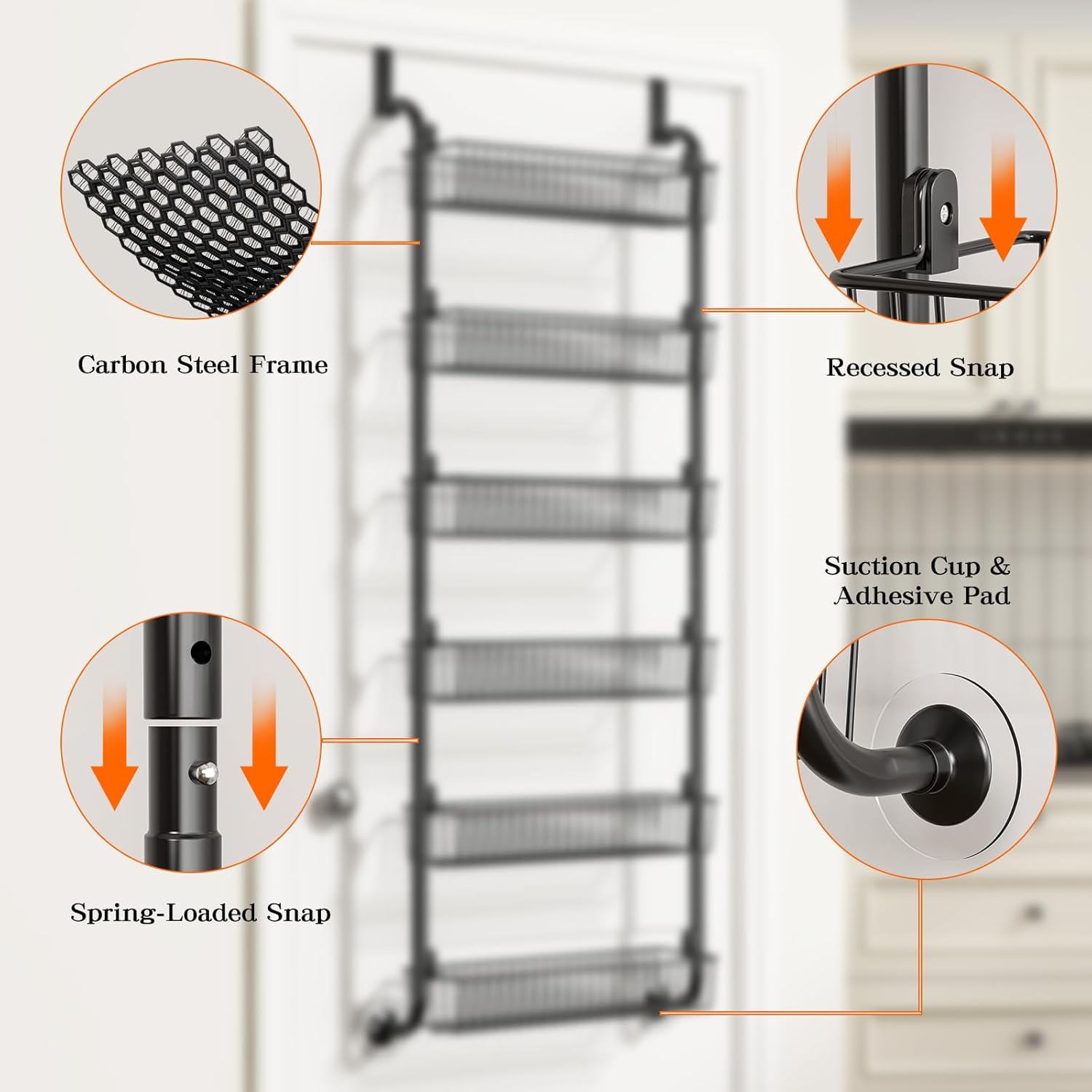 Carbon Steel Frame

Recessed Snap

Suction Cup & Adhesive Pad

Spring-Loaded Snap