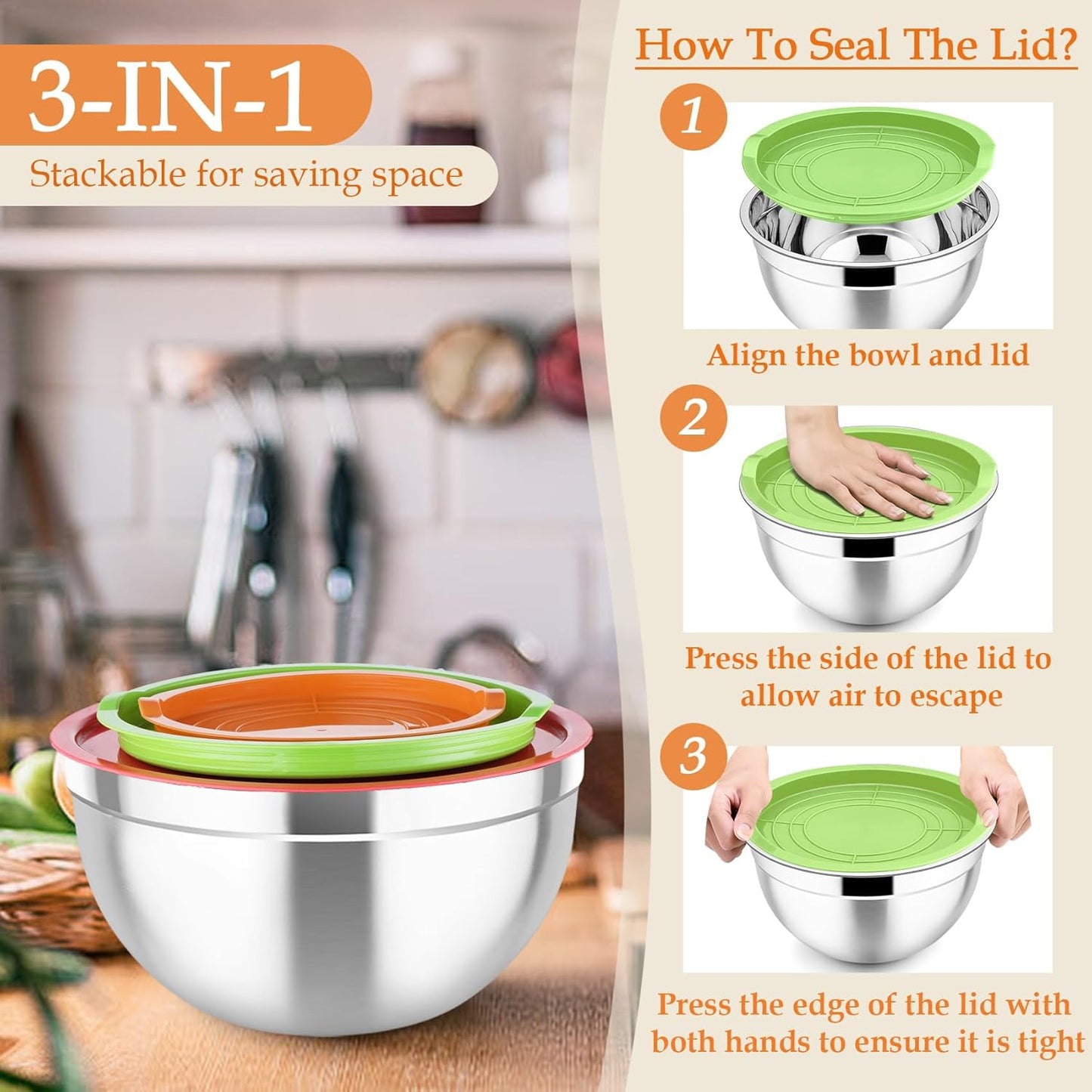 3-IN-1

Stackable for saving space

How To Seal The Lid?

1

Align the bowl and lid

2

Press the side of the lid to allow air to escape

3

Press the edge of the lid with both hands to ensure it is tight