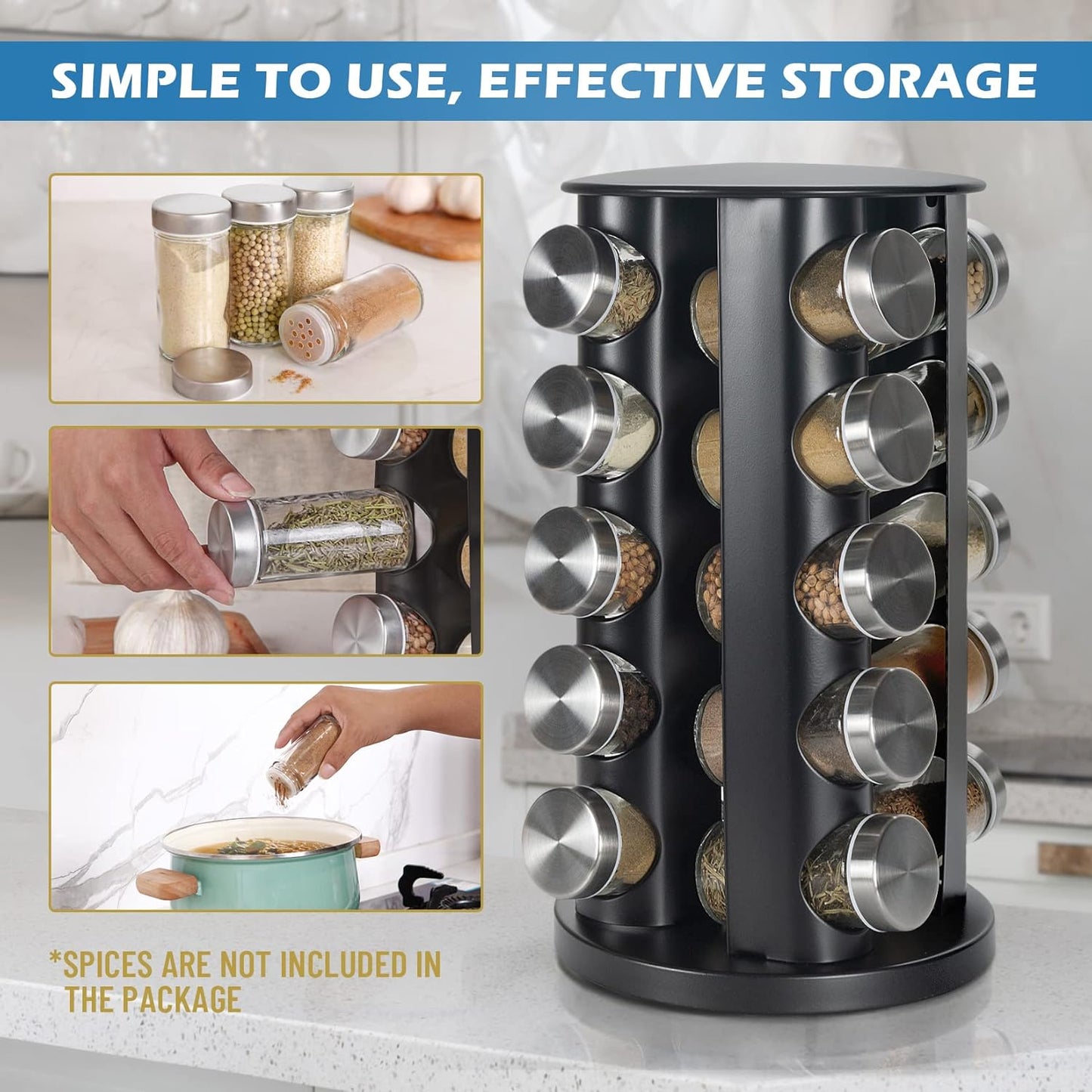 SIMPLE TO USE, EFFECTIVE STORAGE

*SPICES ARE NOT INCLUDED IN THE PACKAGE