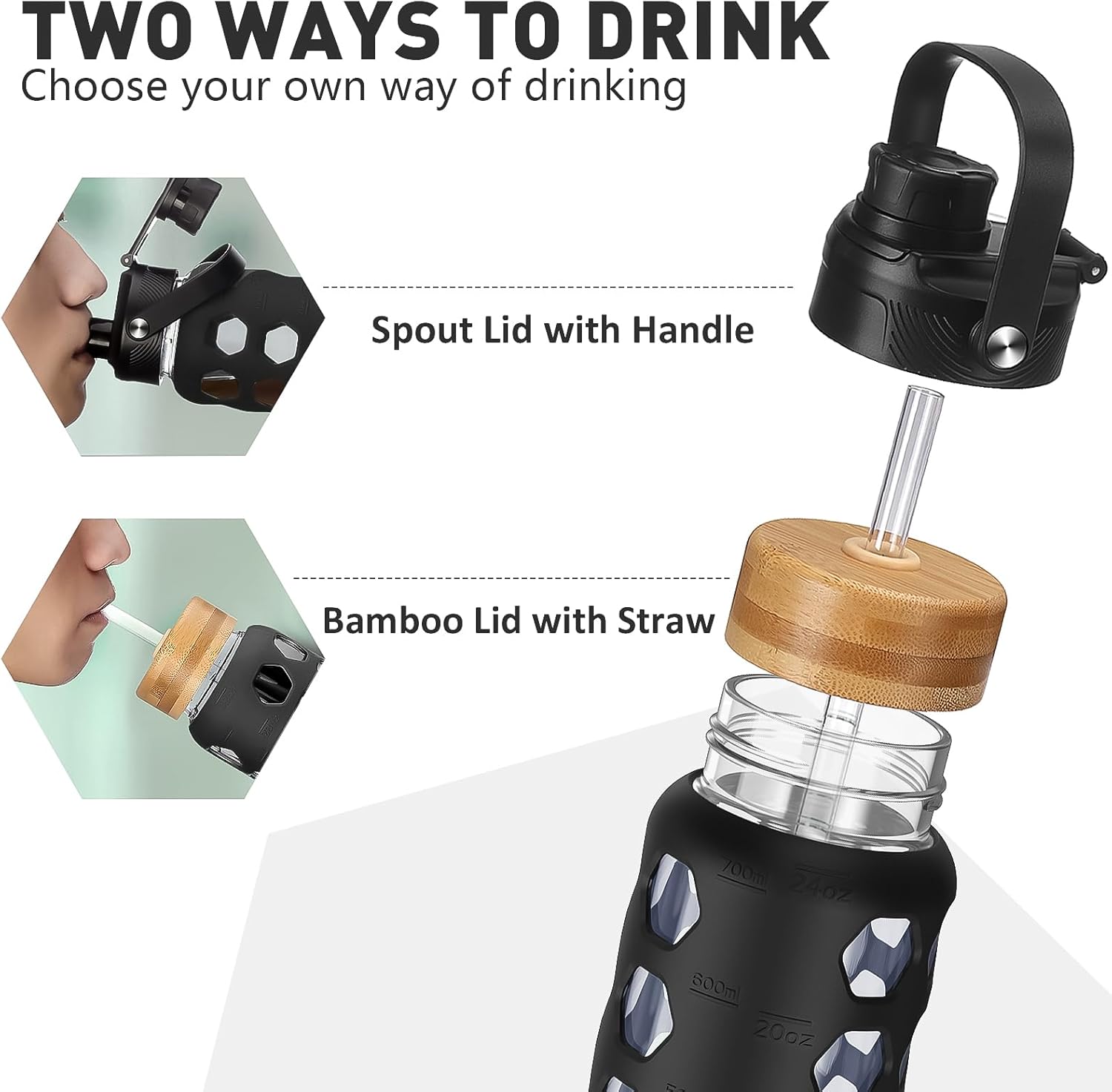 TWO WAYS TO DRINK
Choose your own way of drinking

Spout Lid with Handle

Bamboo Lid with Straw

700ml
24oz
600ml
20oz