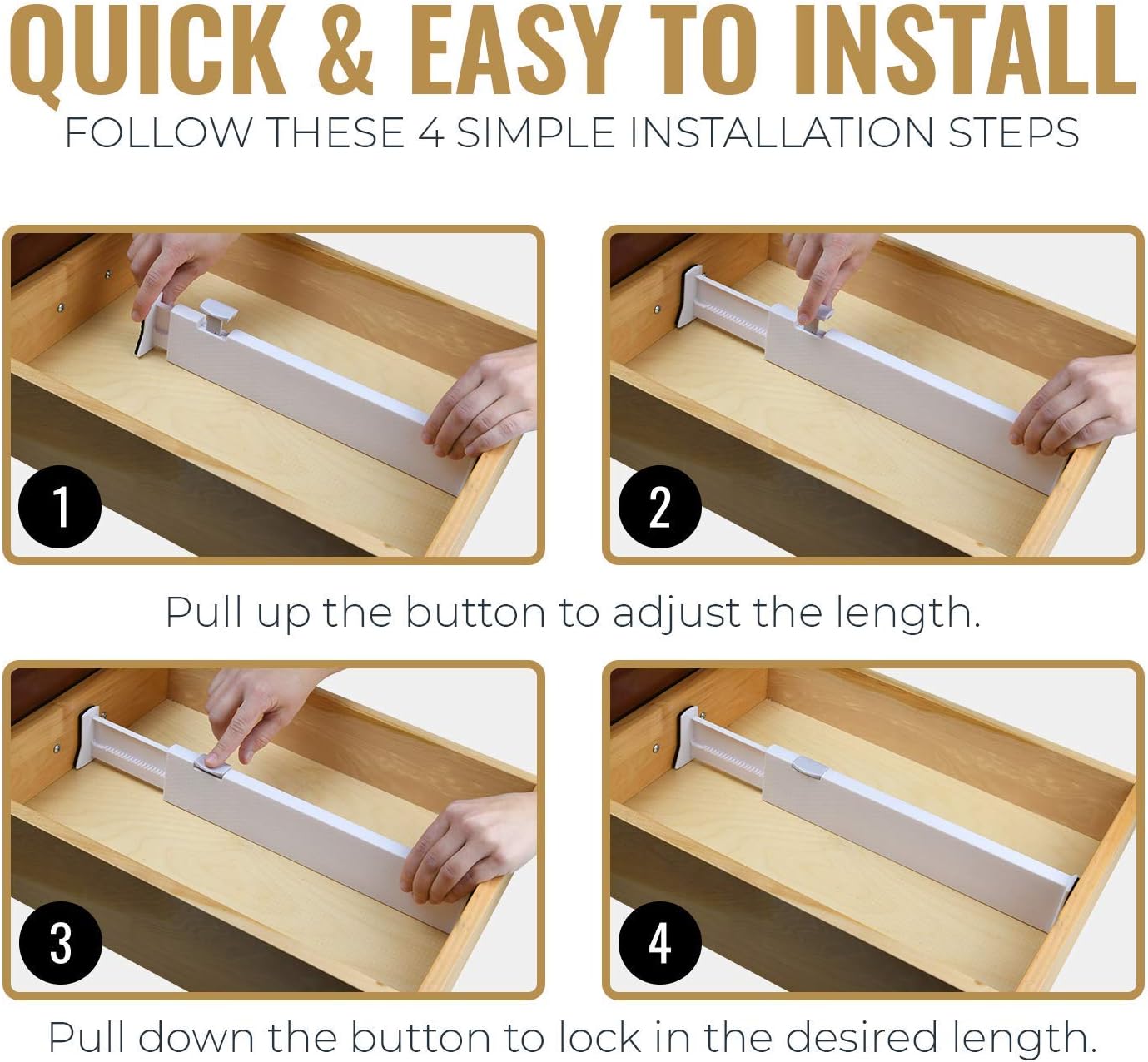 QUICK & EASY TO INSTALL
FOLLOW THESE 4 SIMPLE INSTALLATION STEPS

1

2

Pull up the button to adjust the length.

3

4

Pull down the button to lock in the desired length.