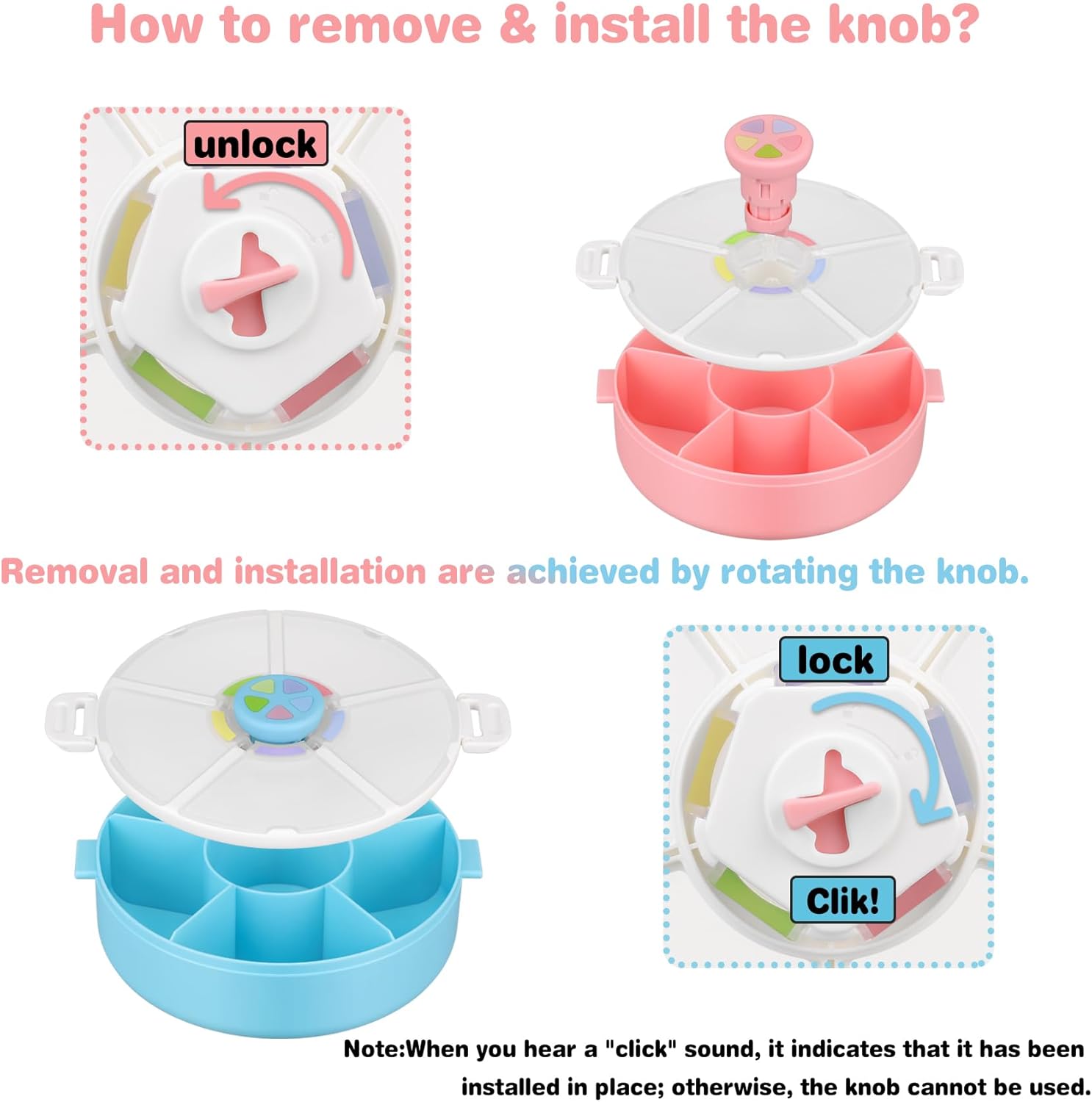 How to remove & install the knob?

unlock

Removal and installation are achieved by rotating the knob.

lock

Clik!

Note:When you hear a "click" sound, it indicates that it has been installed in place; otherwise, the knob cannot be used.