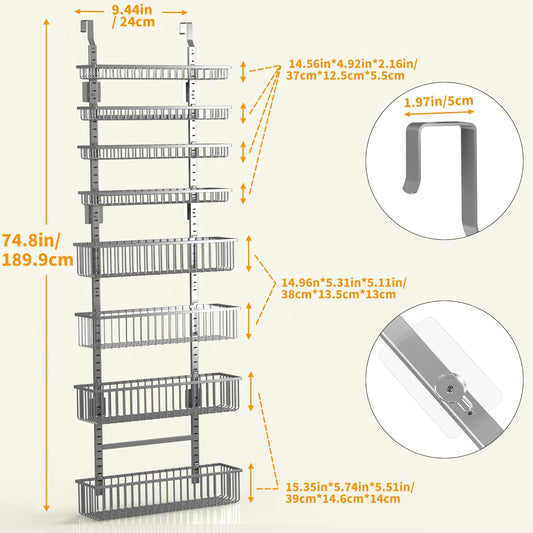 9.44in / 24cm

14.56in*4.92in*2.16in/ 37cm*12.5cm*5.5cm

1.97in/5cm

74.8in/ 189.9cm

14.96n*5.31in*5.11in/ 38cm*13.5cm*13cm

15.35in*5.74in*5.51in/ 39cm*14.6cm*14cm