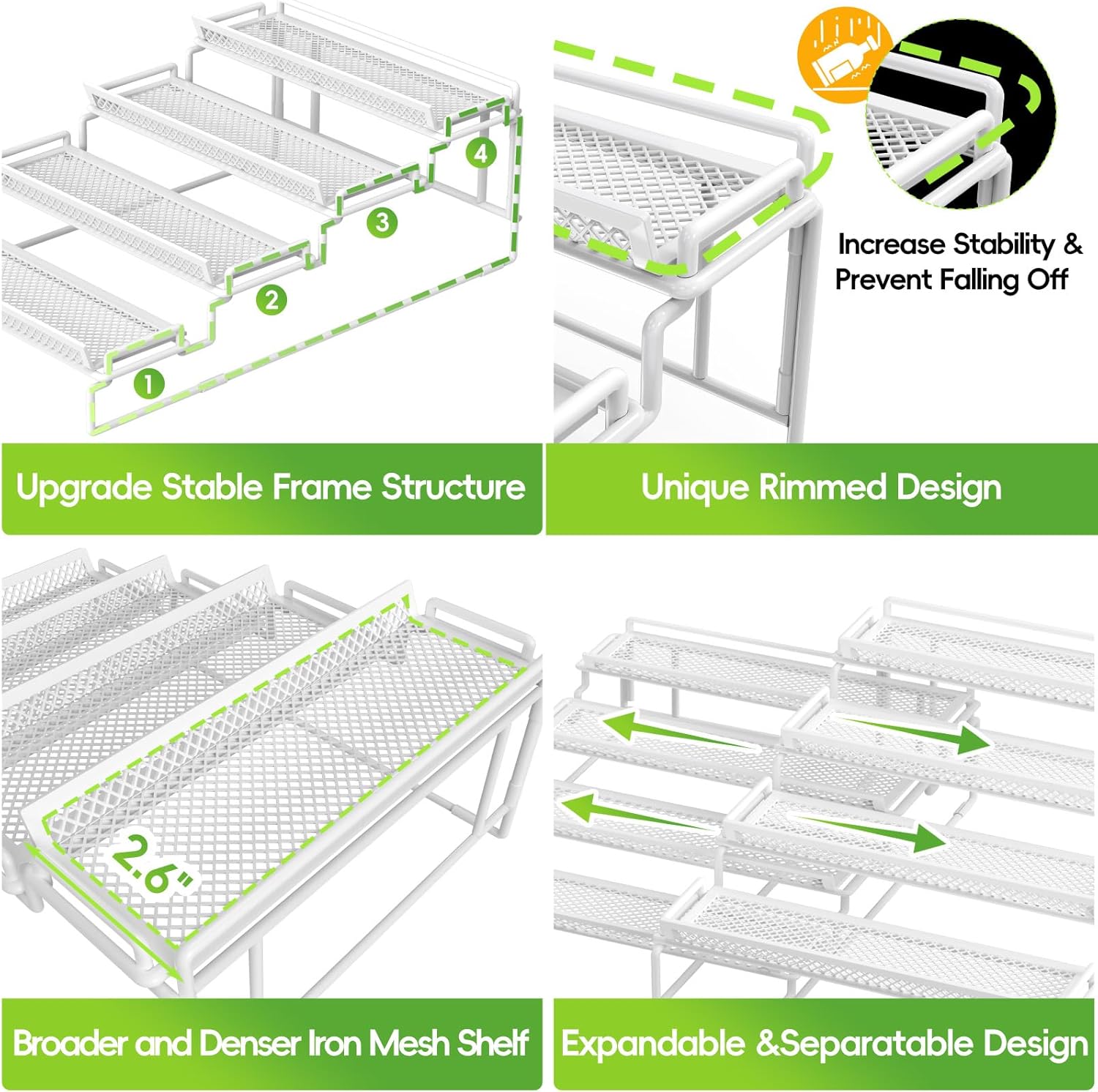 4
3
2
1

Upgrade Stable Frame Structure

Increase Stability & Prevent Falling Off

Unique Rimmed Design

2.6"

Broader and Denser Iron Mesh Shelf

Expandable &Separatable Design