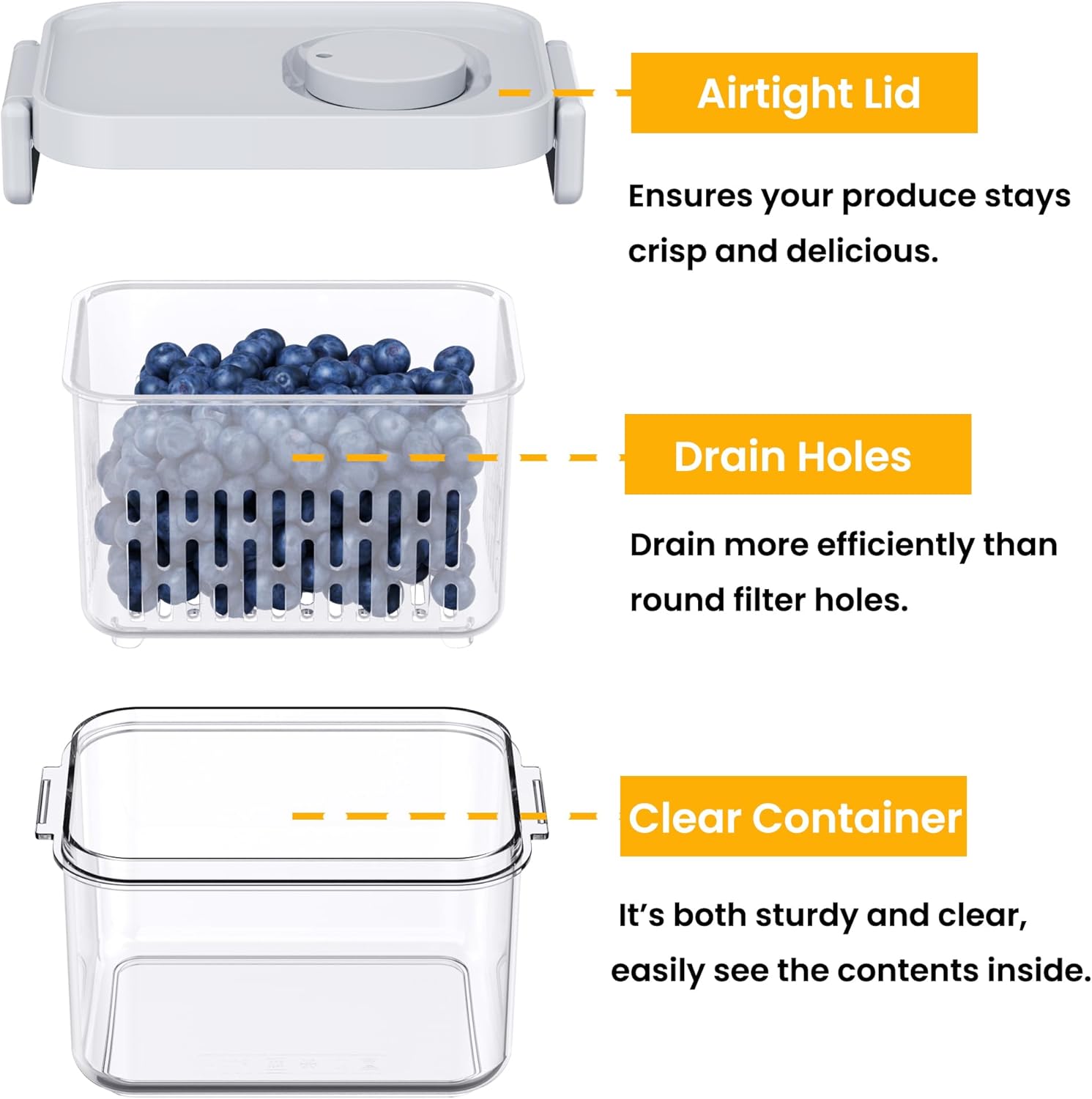 Airtight Lid

Ensures your produce stays crisp and delicious.

Drain Holes

Drain more efficiently than round filter holes.

Clear Container

It's both sturdy and clear, easily see the contents inside.