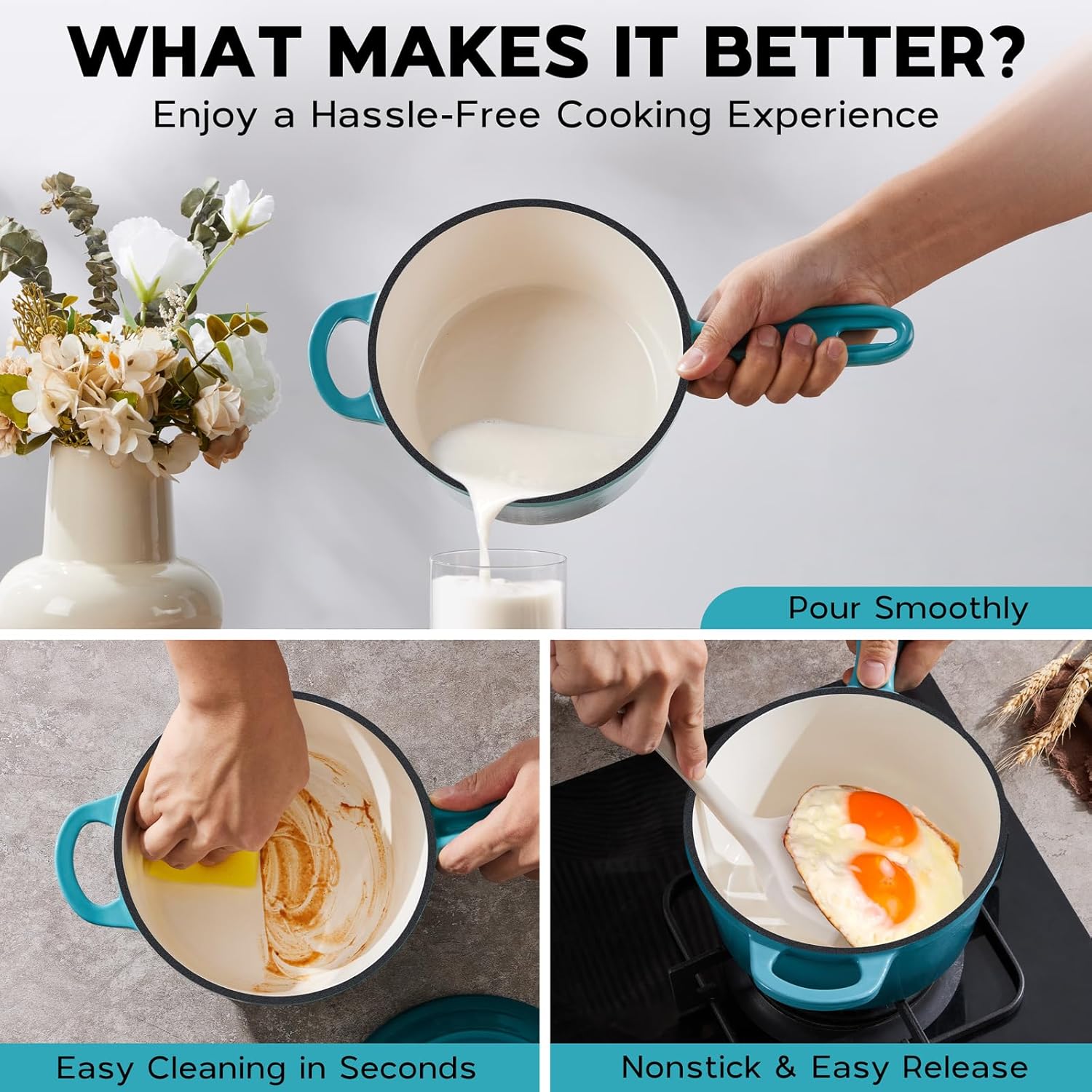 WHAT MAKES IT BETTER?
Enjoy a Hassle-Free Cooking Experience

Pour Smoothly

Easy Cleaning in Seconds

Nonstick & Easy Release