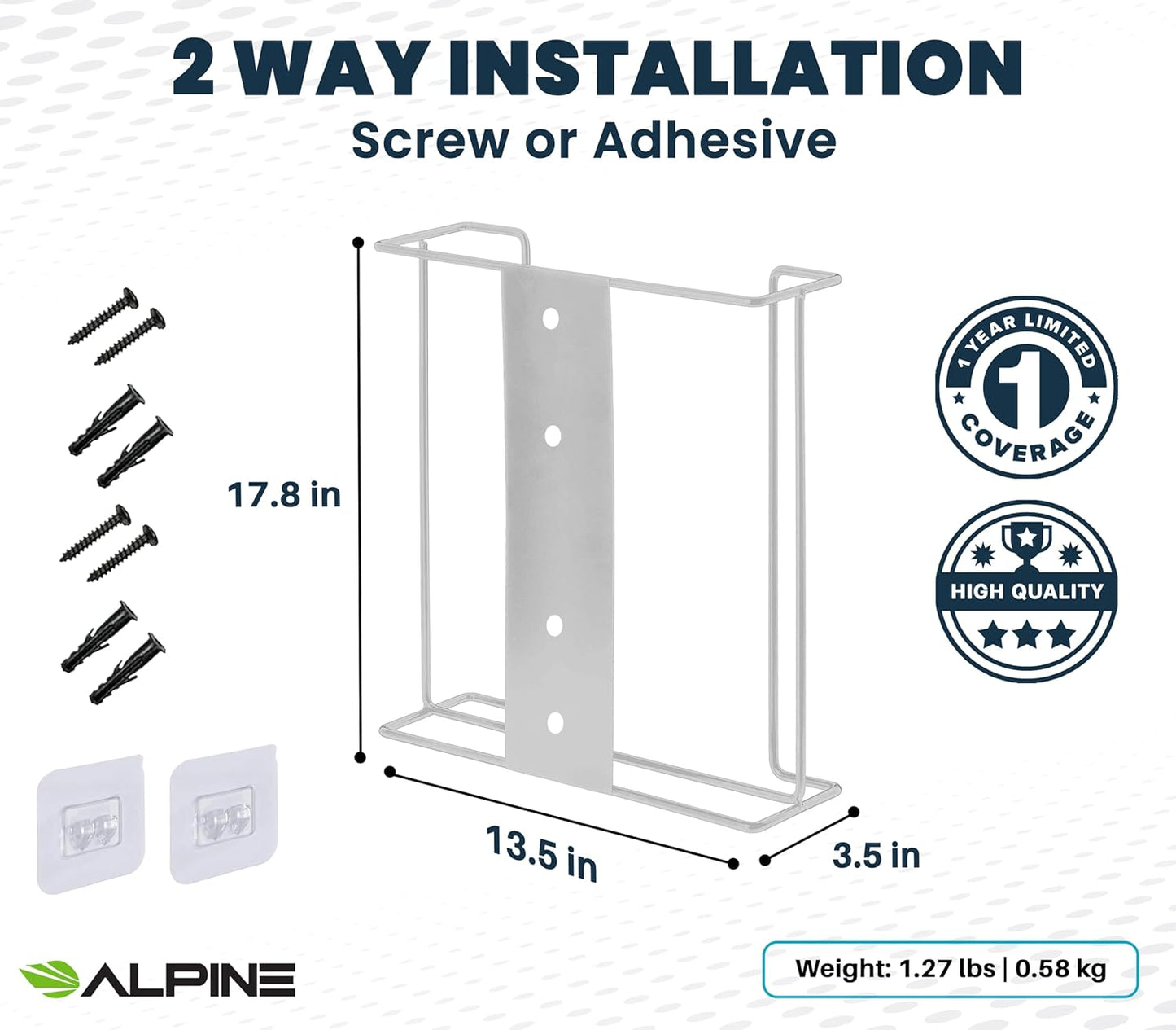 2 WAY INSTALLATION
Screw or Adhesive

17.8 in

13.5 in

3.5 in

1 YEAR LIMITED
1
COVERAGE

HIGH QUALITY

ALPINE

Weight: 1.27 lbs | 0.58 kg