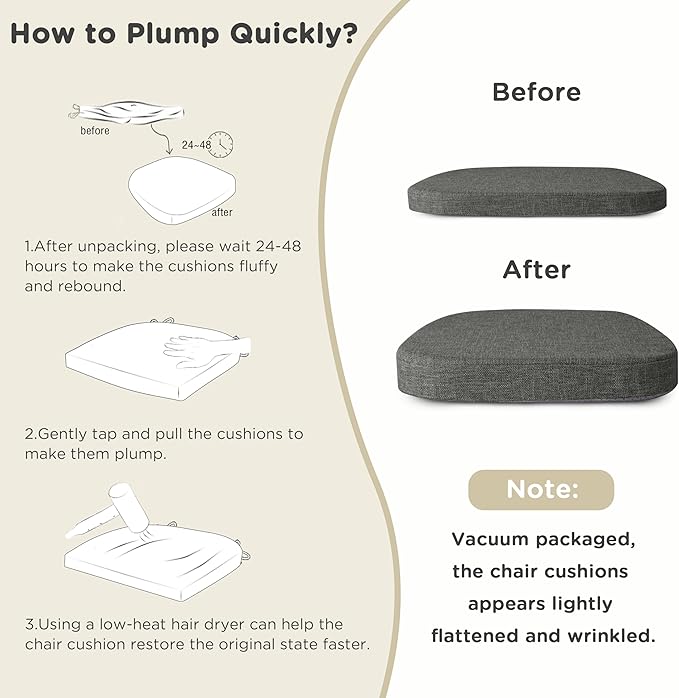 How to Plump Quickly?

before

24~48

after

1.After unpacking, please wait 24-48 hours to make the cushions fluffy and rebound.

2.Gently tap and pull the cushions to make them plump.

3.Using a low-heat hair dryer can help the chair cushion restore the original state faster.

Before

After

Note:

Vacuum packaged, the chair cushions appears lightly flattened and wrinkled.