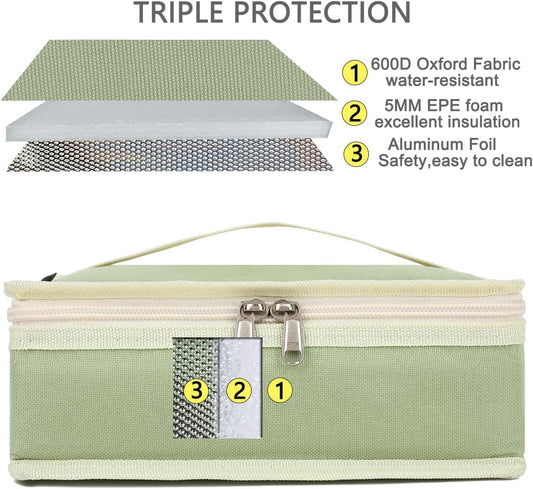 TRIPLE PROTECTION

1 600D Oxford Fabric water-resistant

2 5MM EPE foam excellent insulation

3 Aluminum Foil Safety,easy to clean

3 2 1