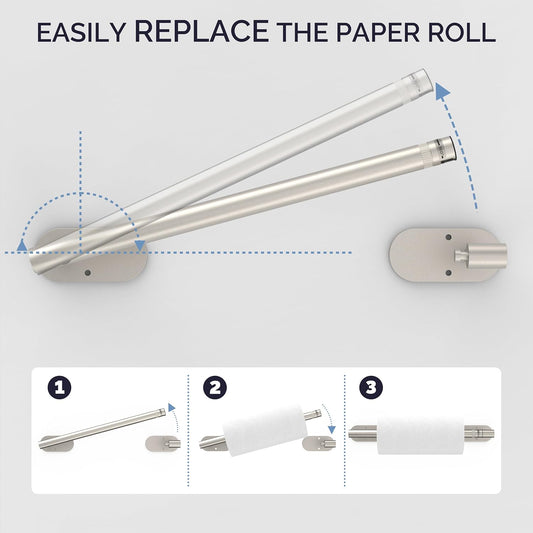 EASILY REPLACE THE PAPER ROLL

1

2

3