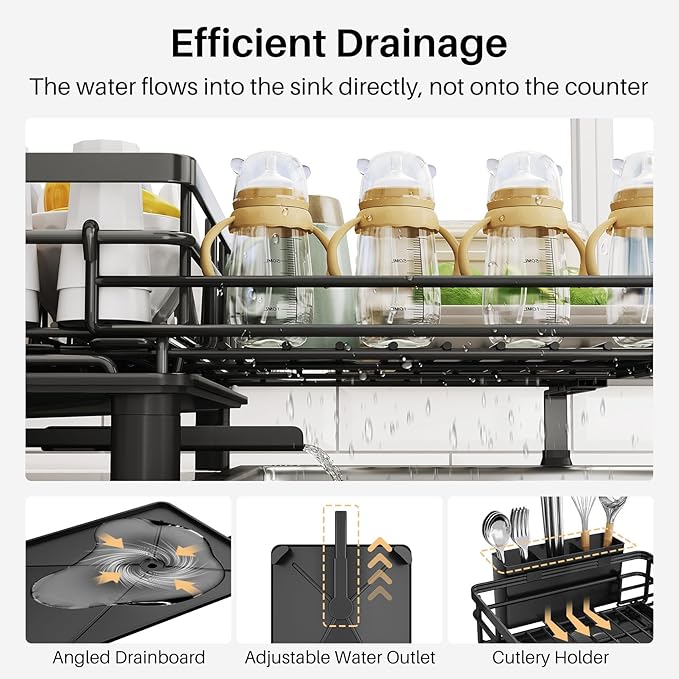 Efficient Drainage

The water flows into the sink directly, not onto the counter

Angled Drainboard

Adjustable Water Outlet

Cutlery Holder