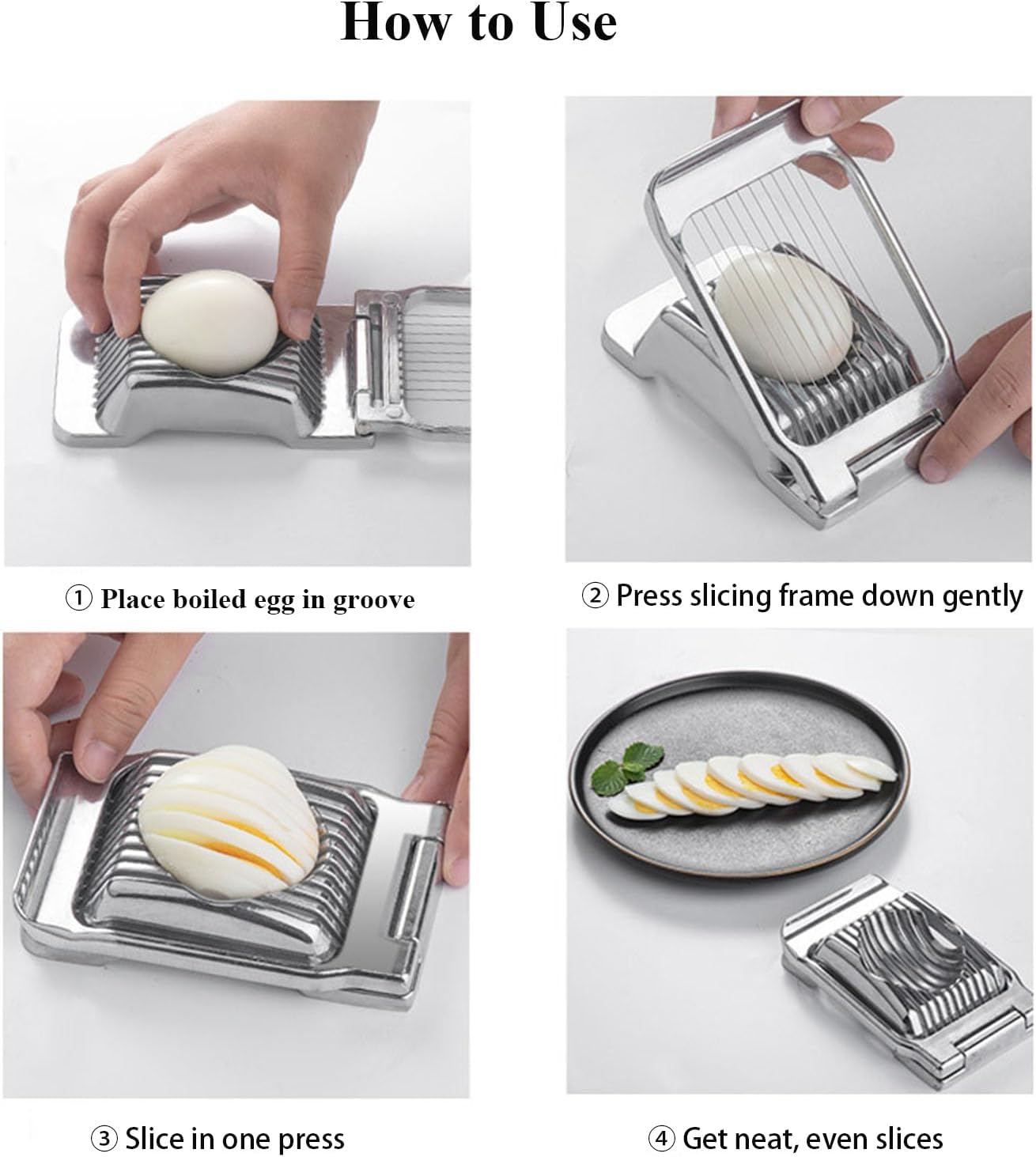 How to Use

① Place boiled egg in groove

② Press slicing frame down gently

③ Slice in one press

④ Get neat, even slices