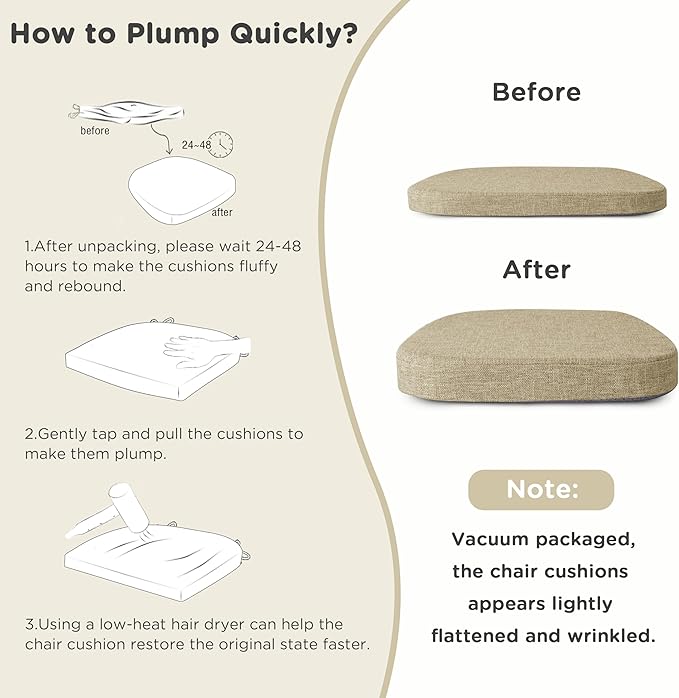 How to Plump Quickly?

before

24~48

after

1.After unpacking, please wait 24-48 hours to make the cushions fluffy and rebound.

2.Gently tap and pull the cushions to make them plump.

3.Using a low-heat hair dryer can help the chair cushion restore the original state faster.

Before

After

Note:

Vacuum packaged, the chair cushions appears lightly flattened and wrinkled.