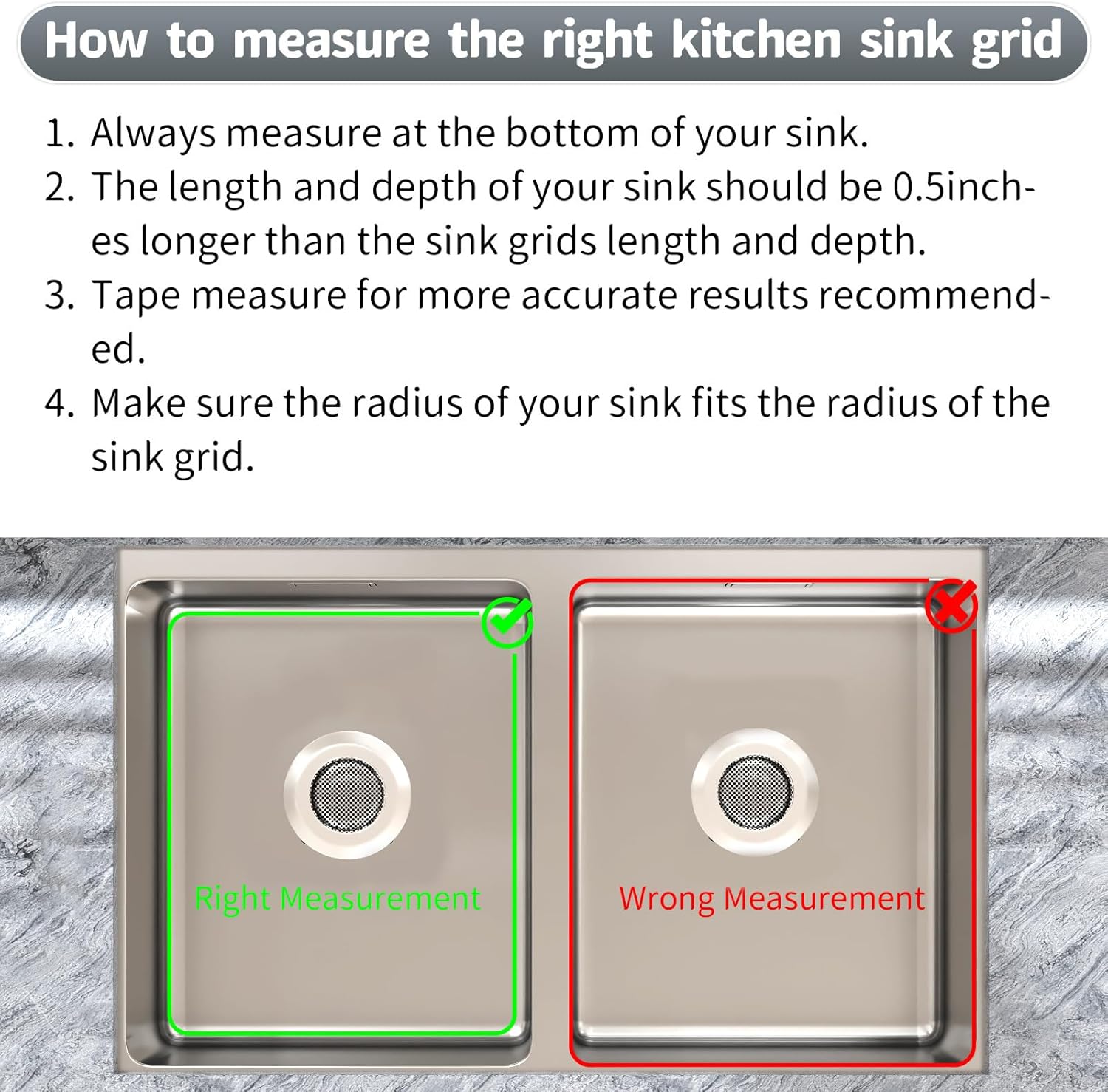 How to measure the right kitchen sink grid

1. Always measure at the bottom of your sink.
2. The length and depth of your sink should be 0.5inches longer than the sink grids length and depth.
3. Tape measure for more accurate results recommended.
4. Make sure the radius of your sink fits the radius of the sink grid.

Right Measurement

Wrong Measurement