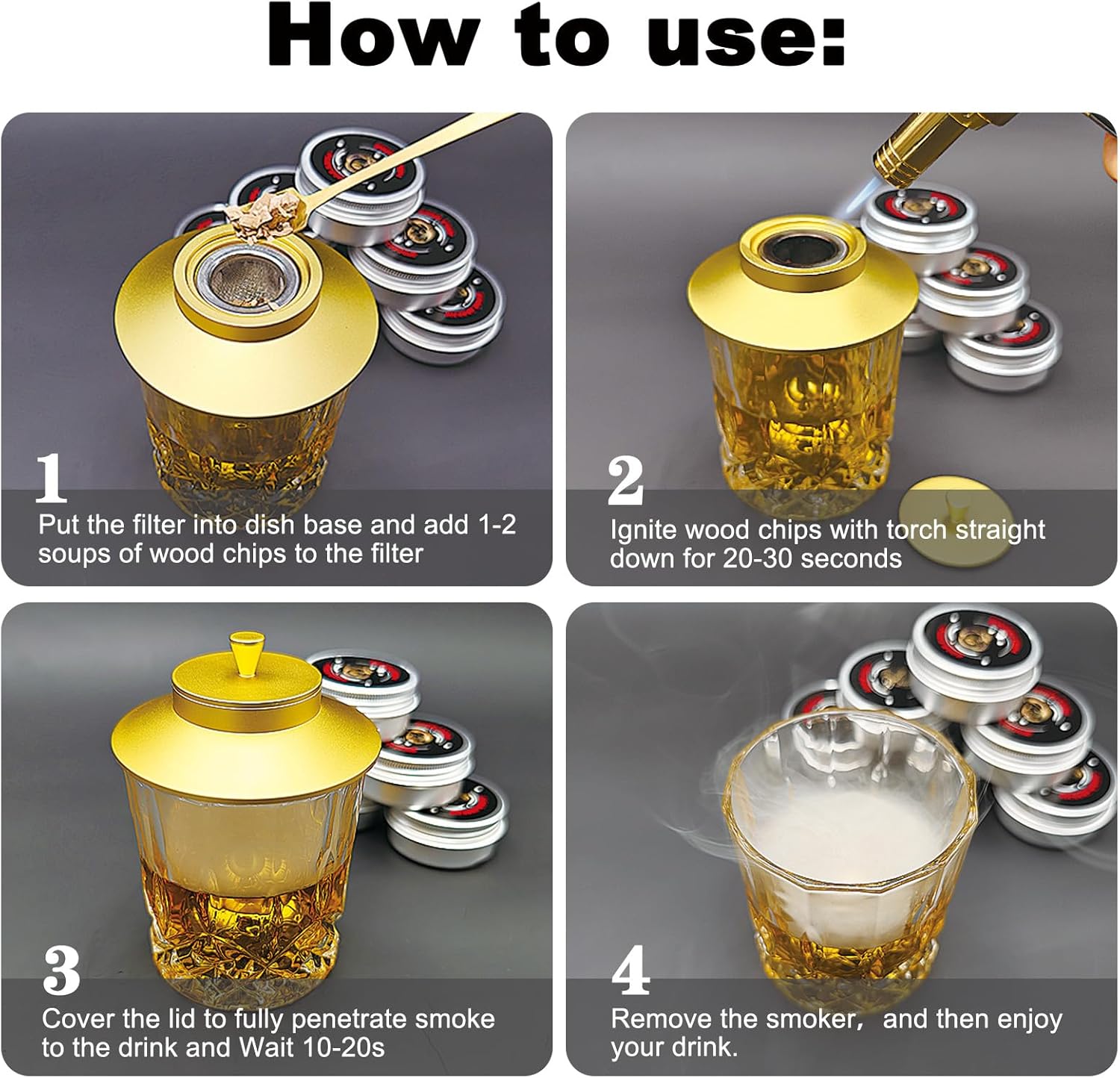 How to use:

1
Put the filter into dish base and add 1-2 soups of wood chips to the filter

2
Ignite wood chips with torch straight down for 20-30 seconds

3
Cover the lid to fully penetrate smoke to the drink and Wait 10-20s

4
Remove the smoker, and then enjoy your drink.