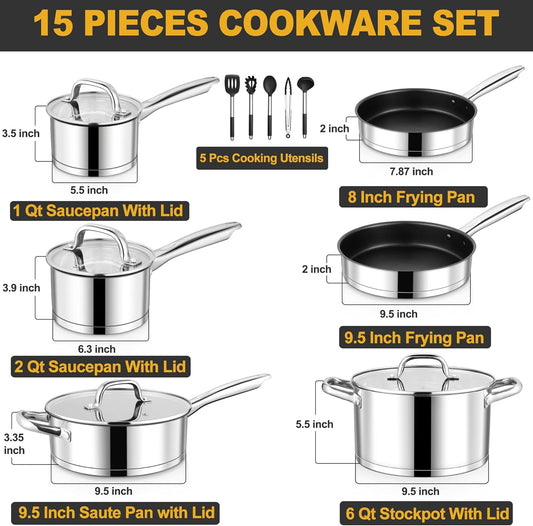 15 PIECES COOKWARE SET

3.5 inch

5.5 inch

1 Qt Saucepan With Lid

5 Pcs Cooking Utensils

2 inch

7.87 inch

8 Inch Frying Pan

3.9 inch

6.3 inch

2 Qt Saucepan With Lid

2 inch

9.5 inch

9.5 Inch Frying Pan

3.35 inch

9.5 inch

9.5 Inch Saute Pan with Lid

5.5 inch

9.5 inch

6 Qt Stockpot With Lid