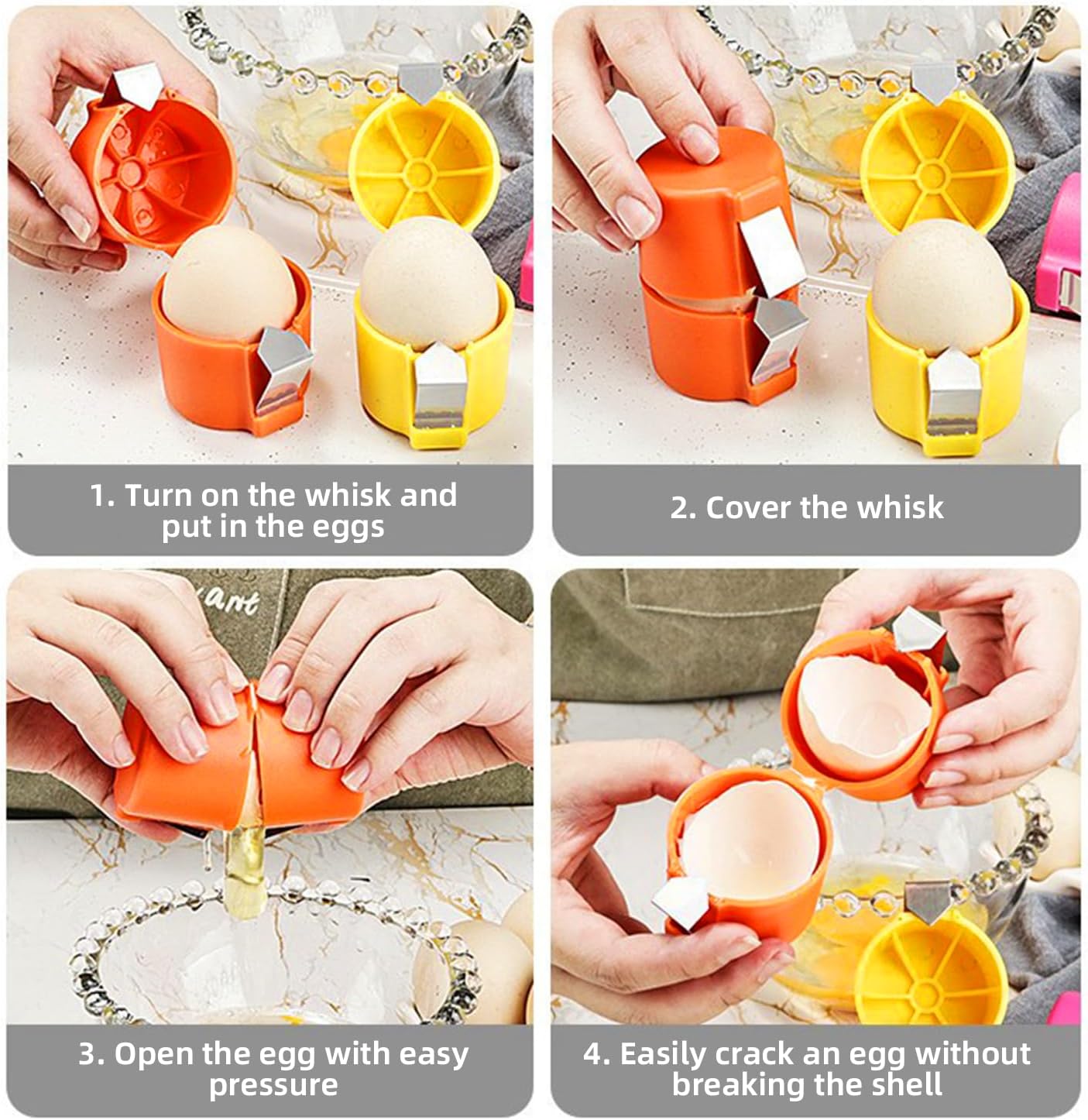 1. Turn on the whisk and put in the eggs

2. Cover the whisk

3. Open the egg with easy pressure

4. Easily crack an egg without breaking the shell