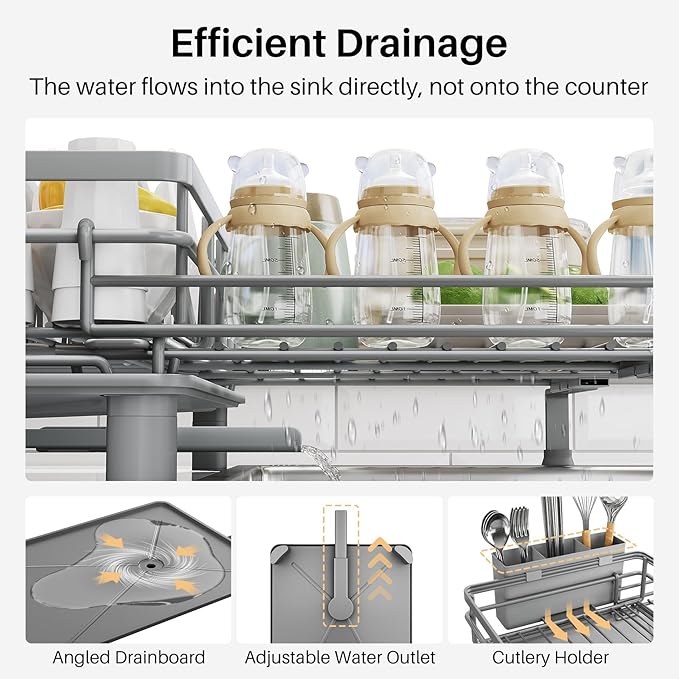 Efficient Drainage

The water flows into the sink directly, not onto the counter

Angled Drainboard

Adjustable Water Outlet

Cutlery Holder