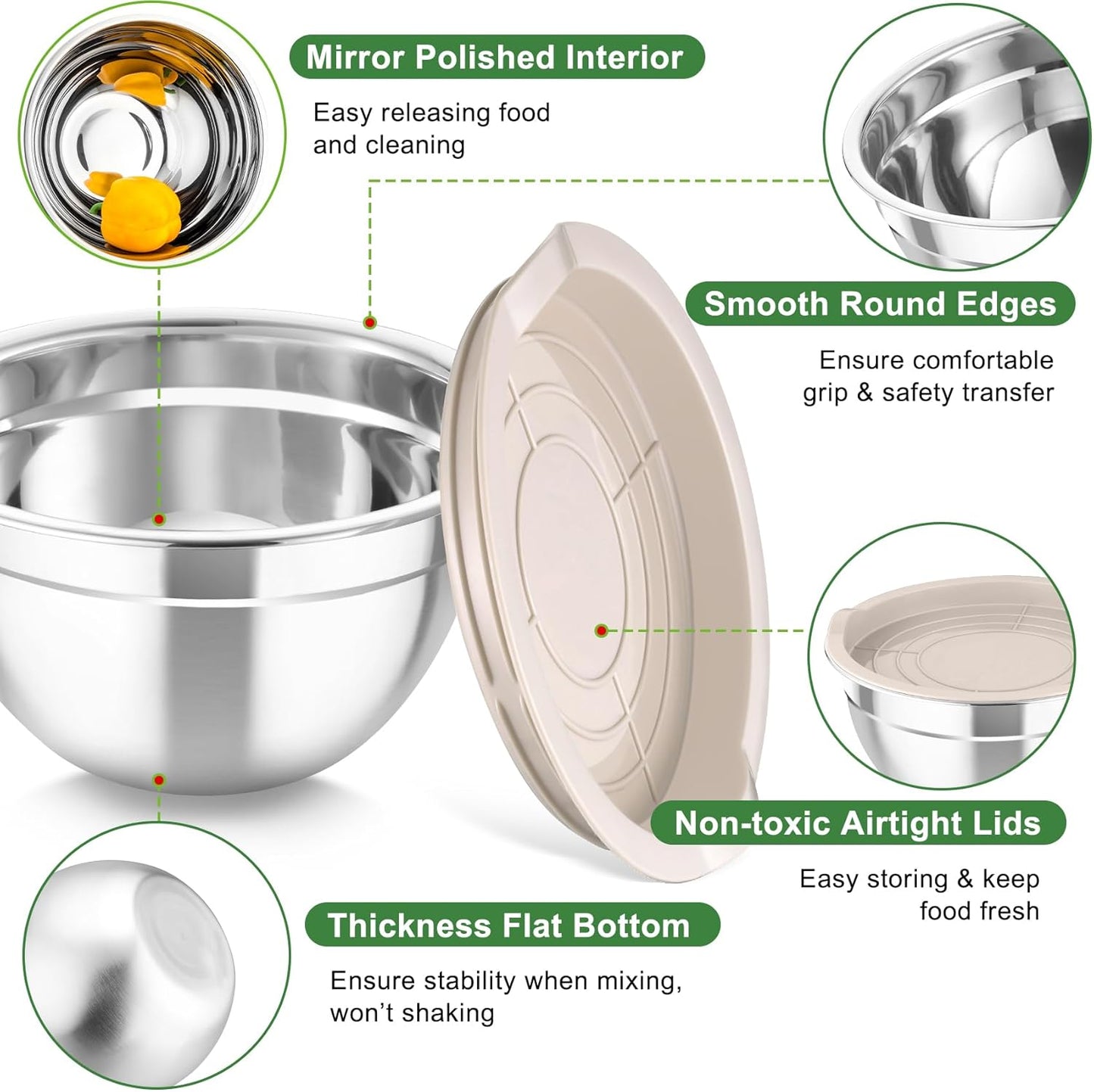 Mirror Polished Interior

Easy releasing food and cleaning

Smooth Round Edges

Ensure comfortable grip & safety transfer

Non-toxic Airtight Lids

Easy storing & keep food fresh

Thickness Flat Bottom

Ensure stability when mixing, won't shaking