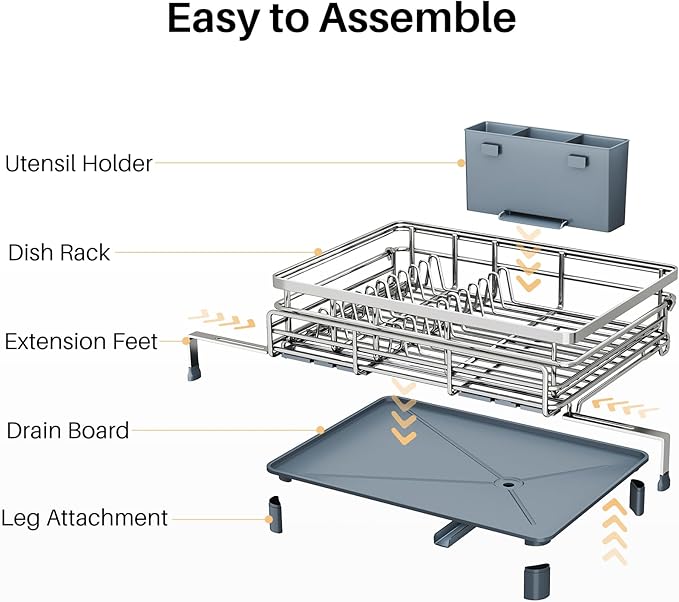 Easy to Assemble

Utensil Holder

Dish Rack

Extension Feet

Drain Board

Leg Attachment