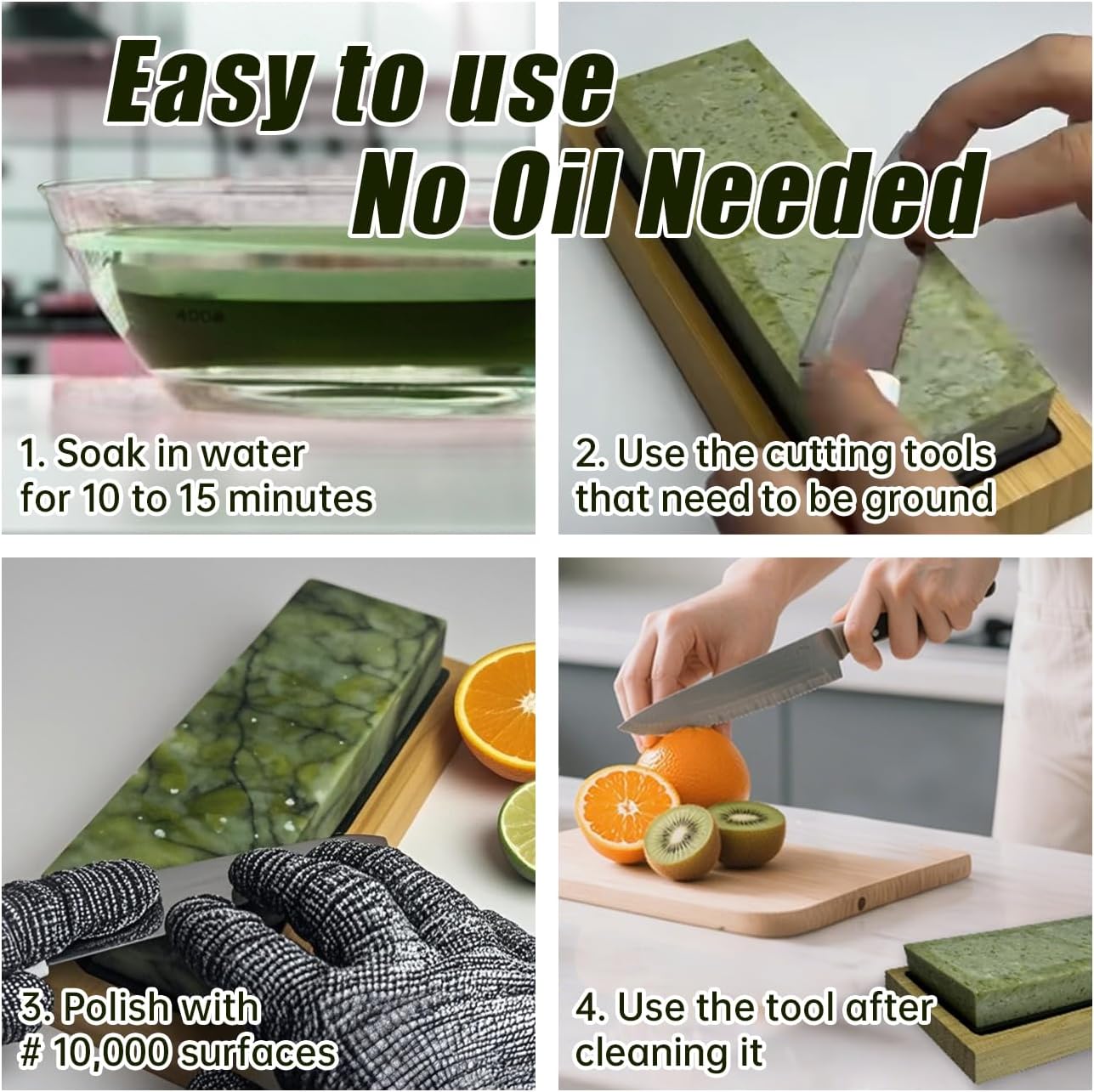 Easy to use
No Oil Needed

1. Soak in water for 10 to 15 minutes

2. Use the cutting tools that need to be ground

3. Polish with # 10,000 surfaces

4. Use the tool after cleaning it