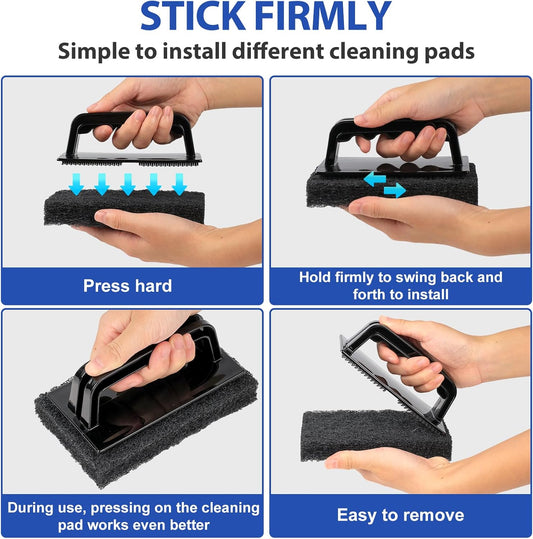 STICK FIRMLY

Simple to install different cleaning pads

Press hard

Hold firmly to swing back and forth to install

During use, pressing on the cleaning pad works even better

Easy to remove