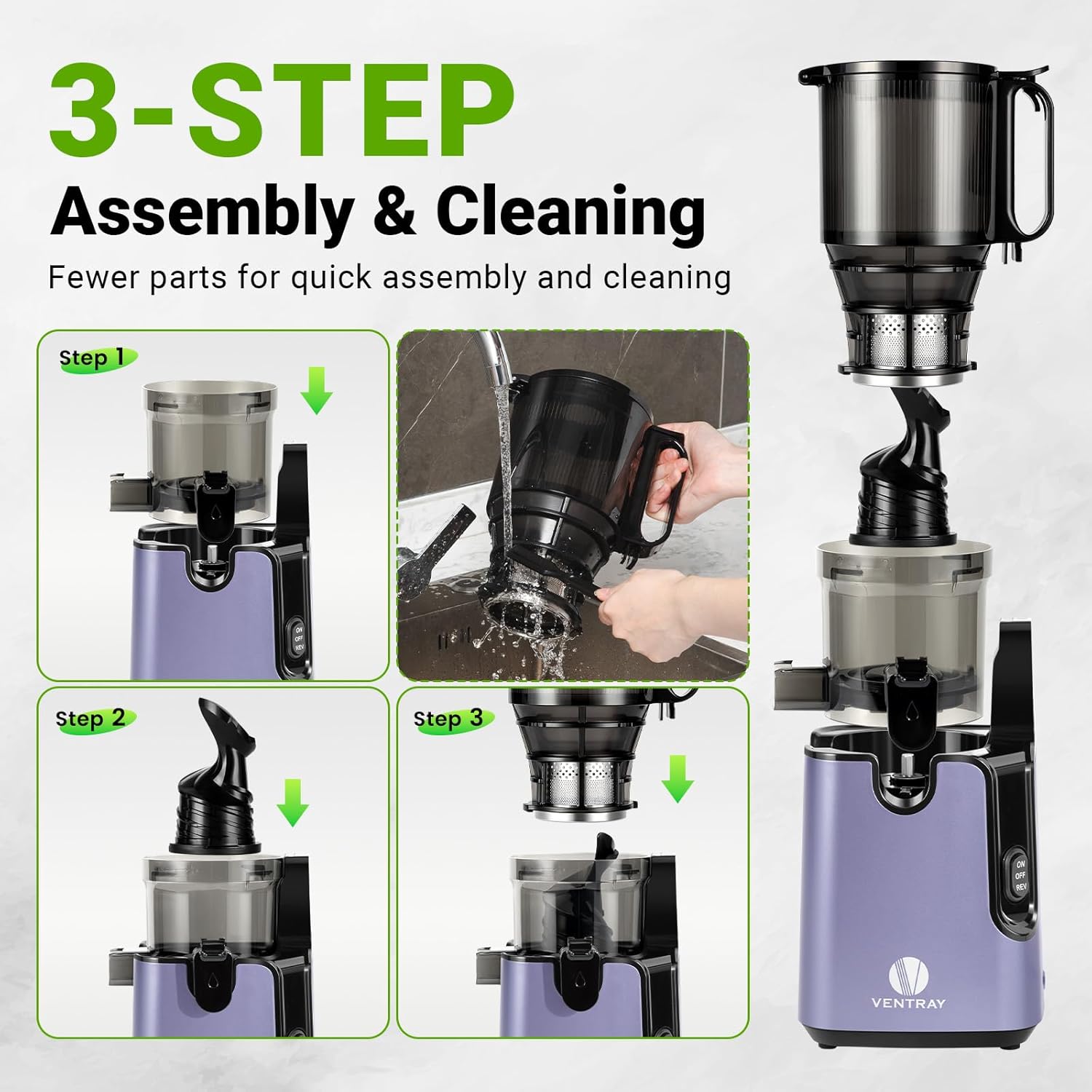 3-STEP
Assembly & Cleaning
Fewer parts for quick assembly and cleaning

Step 1

ON
OFF
REV

Step 2

Step 3

ON
OFF
REV

VENTRAY