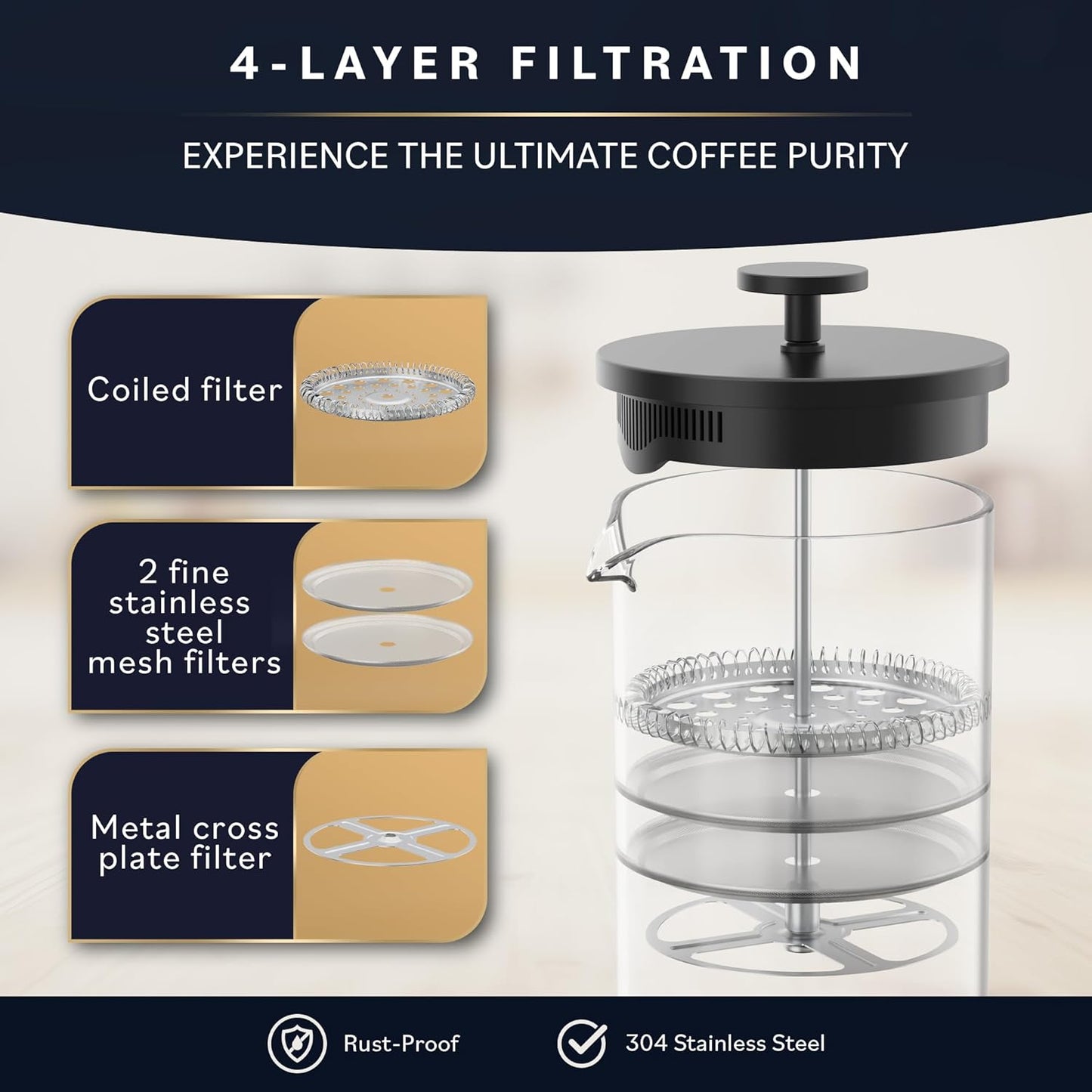 4-LAYER FILTRATION

EXPERIENCE THE ULTIMATE COFFEE PURITY

Coiled filter

2 fine stainless steel mesh filters

Metal cross plate filter

Rust-Proof

304 Stainless Steel