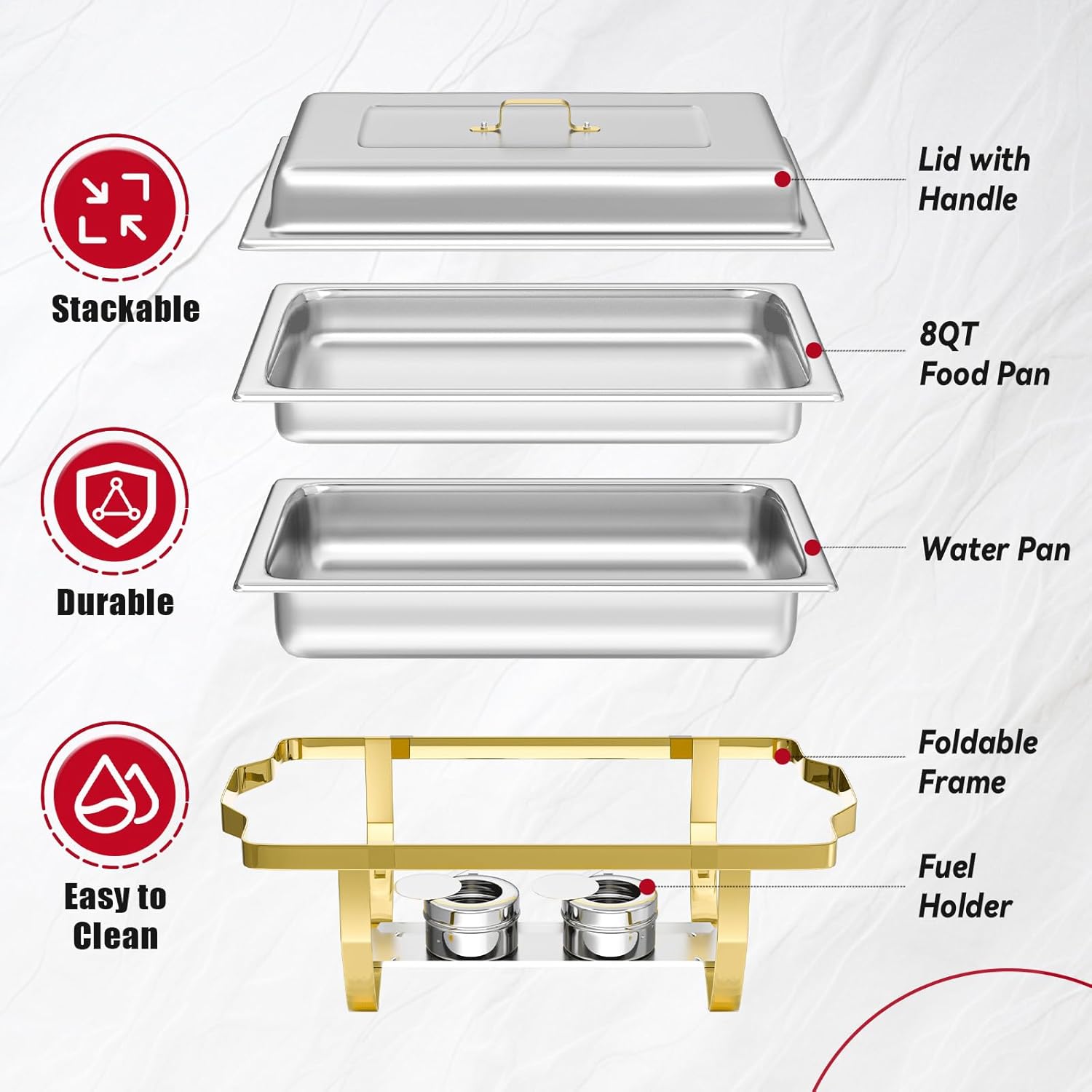 Stackable

Durable

Easy to Clean

Lid with Handle

8QT Food Pan

Water Pan

Foldable Frame

Fuel Holder